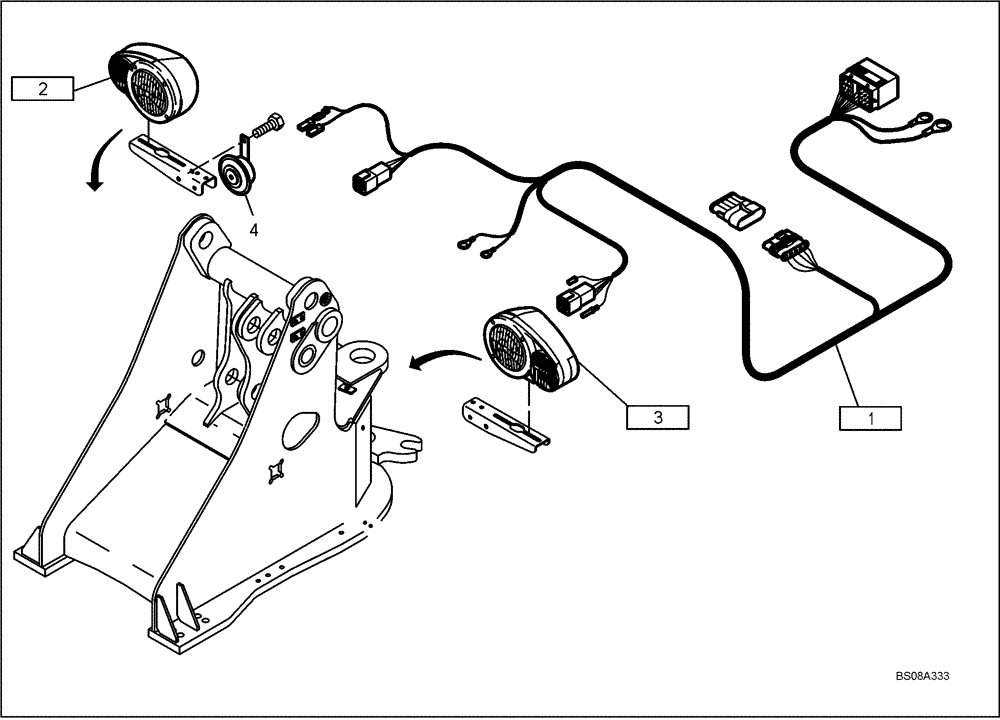 2

4

3

1

BS08A333