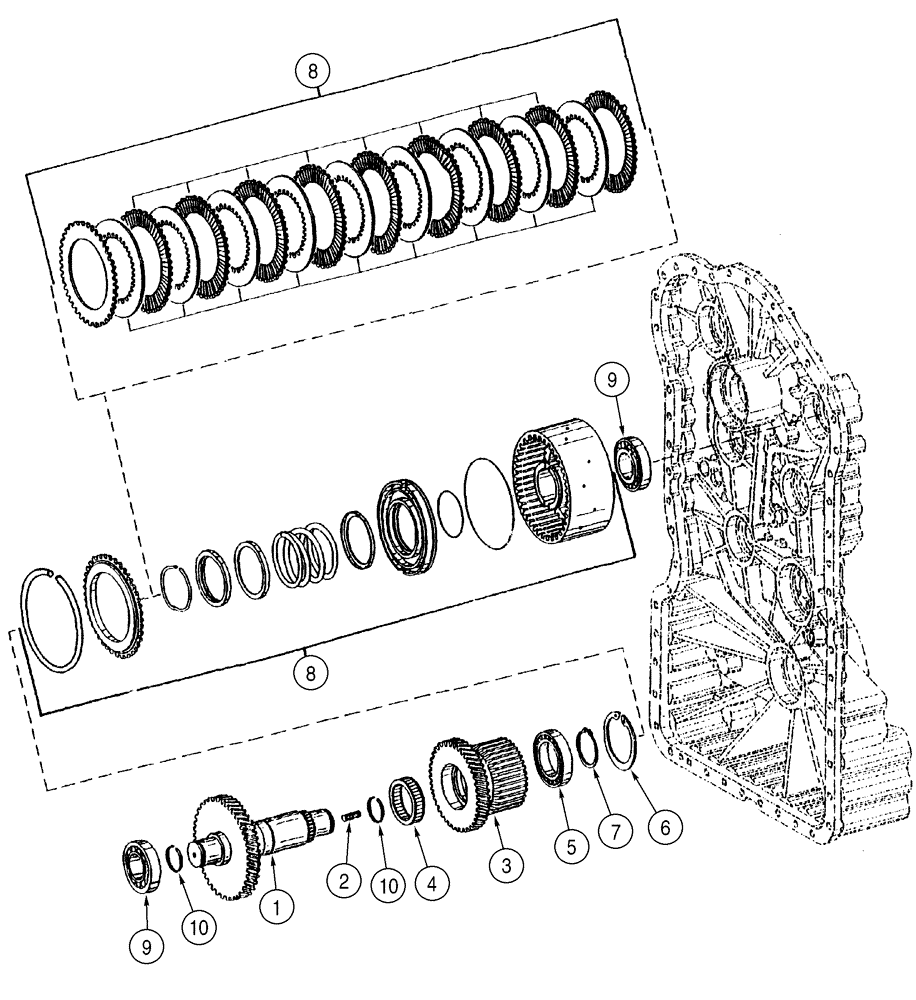 8
9
8
6
7
5
3
4
10
2
1
10
9