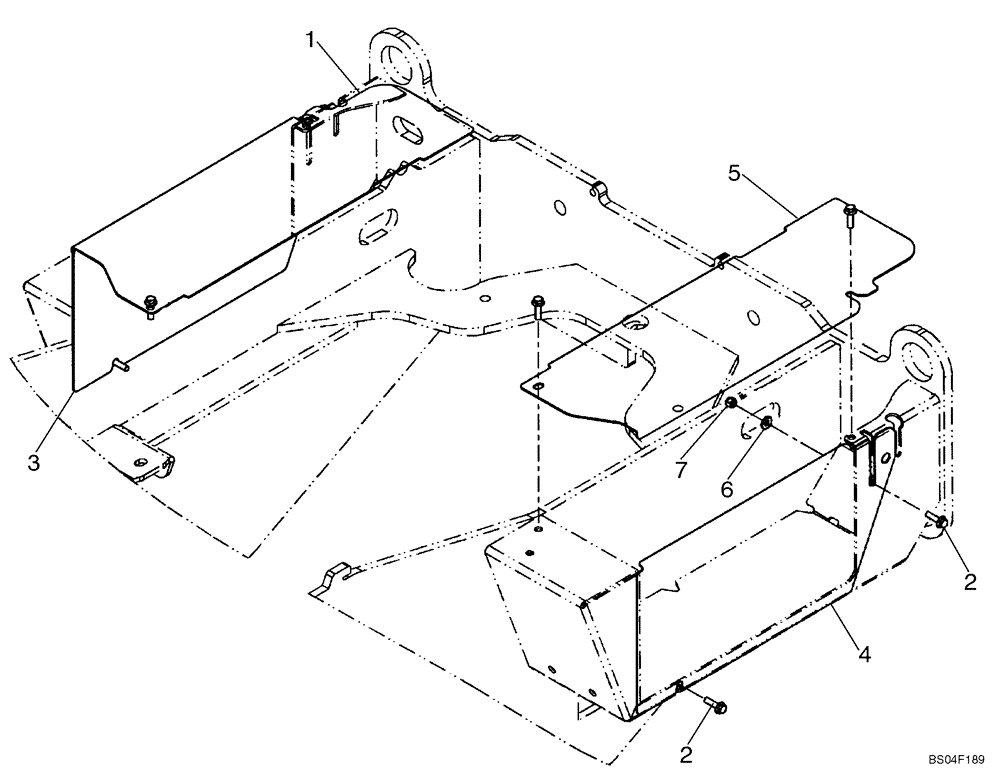 1
5
3
7
6
2
4
2
BS04F189