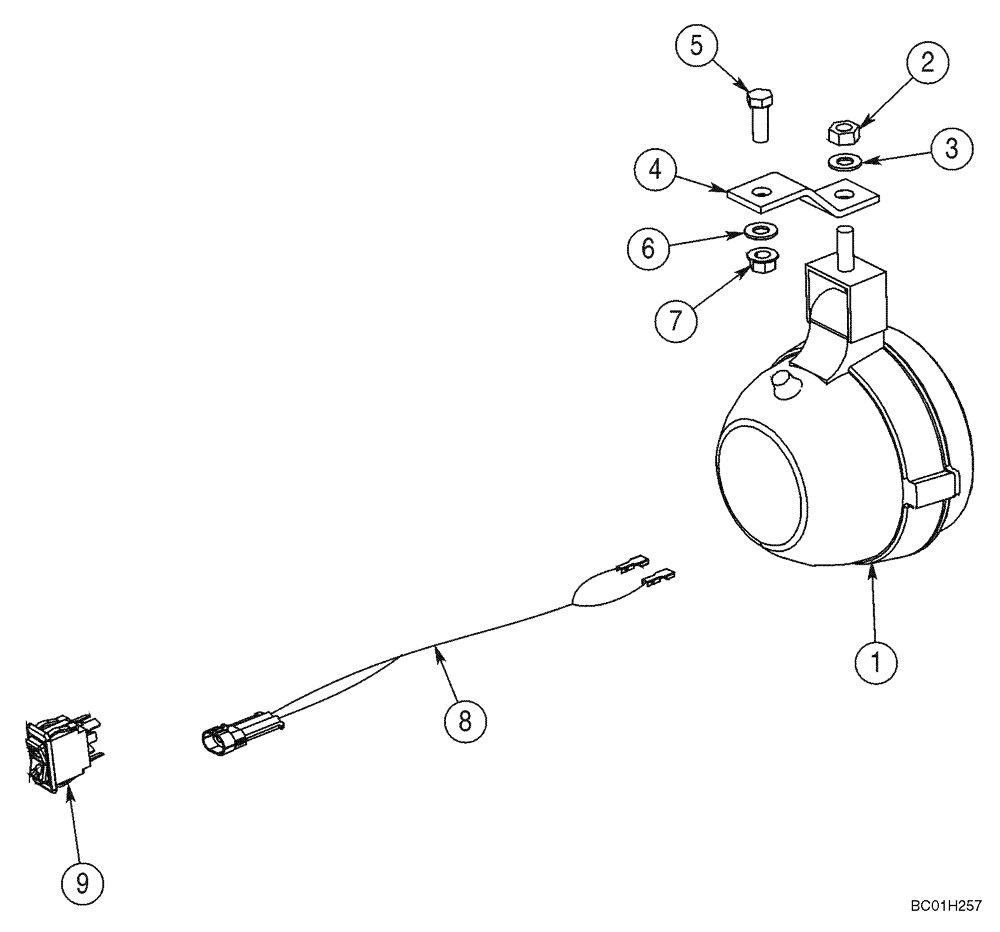 5
2
3
4
6
7
1
8
9
BC01H257