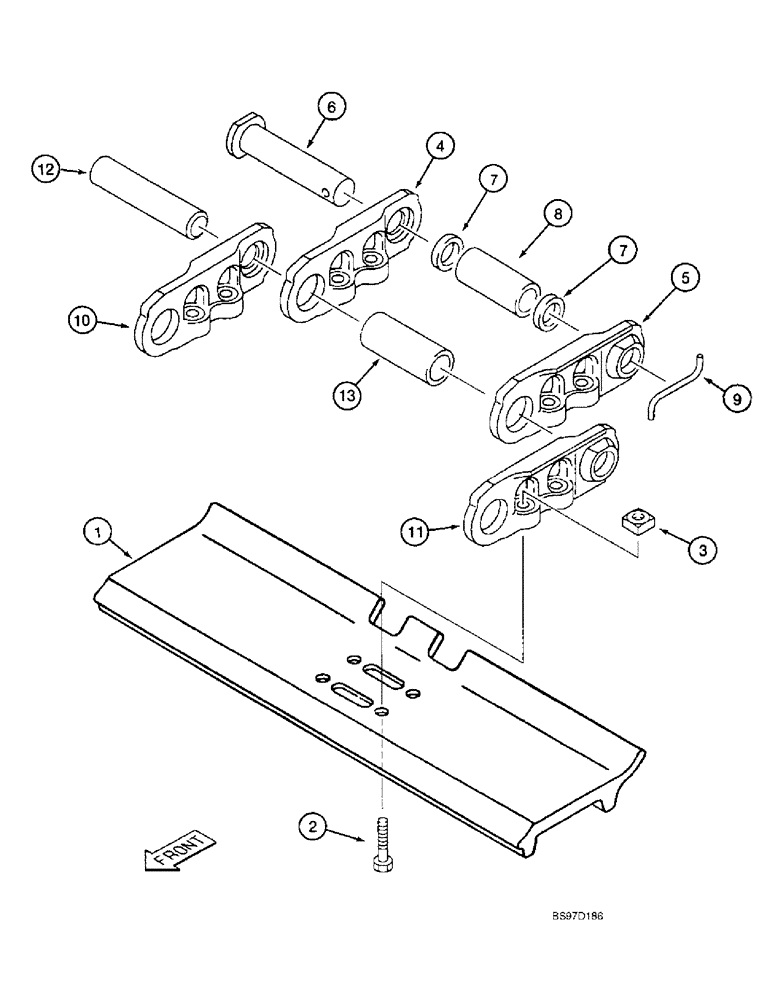 6
12
4
7
8
7
5
10
13
9
11
3
1
2
FRONT
BS97D186