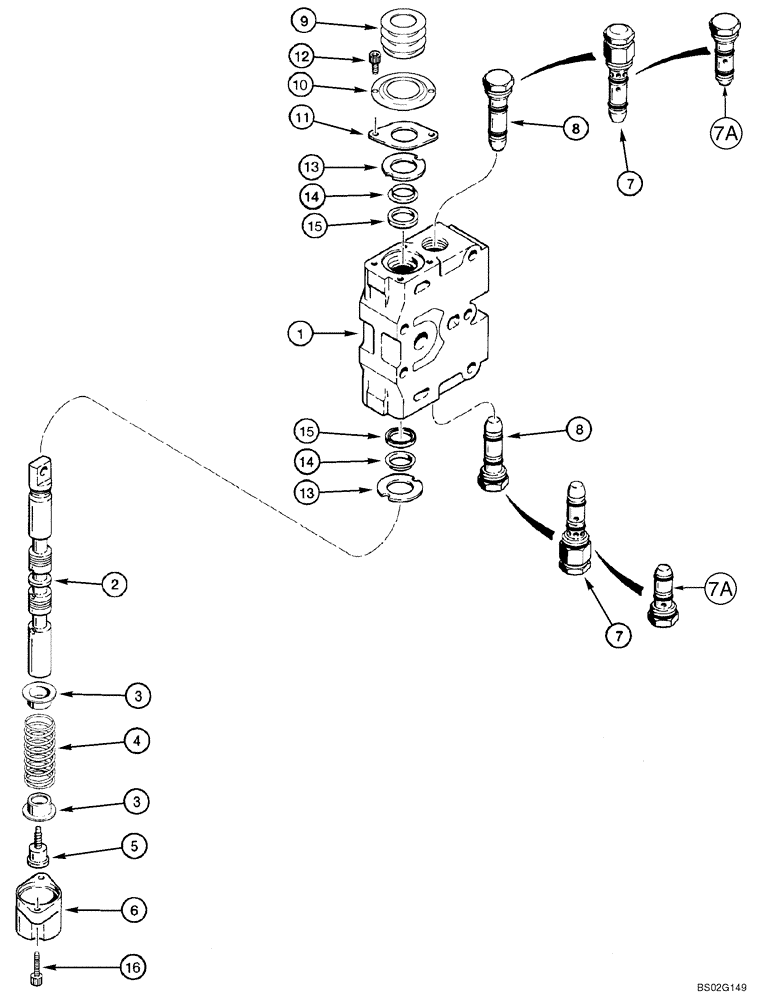 9
12
10
11
13
14
15
8
7
7A
1
15
14
13
8
7
7A
2
3
4
3
5
6
16
BS02G149