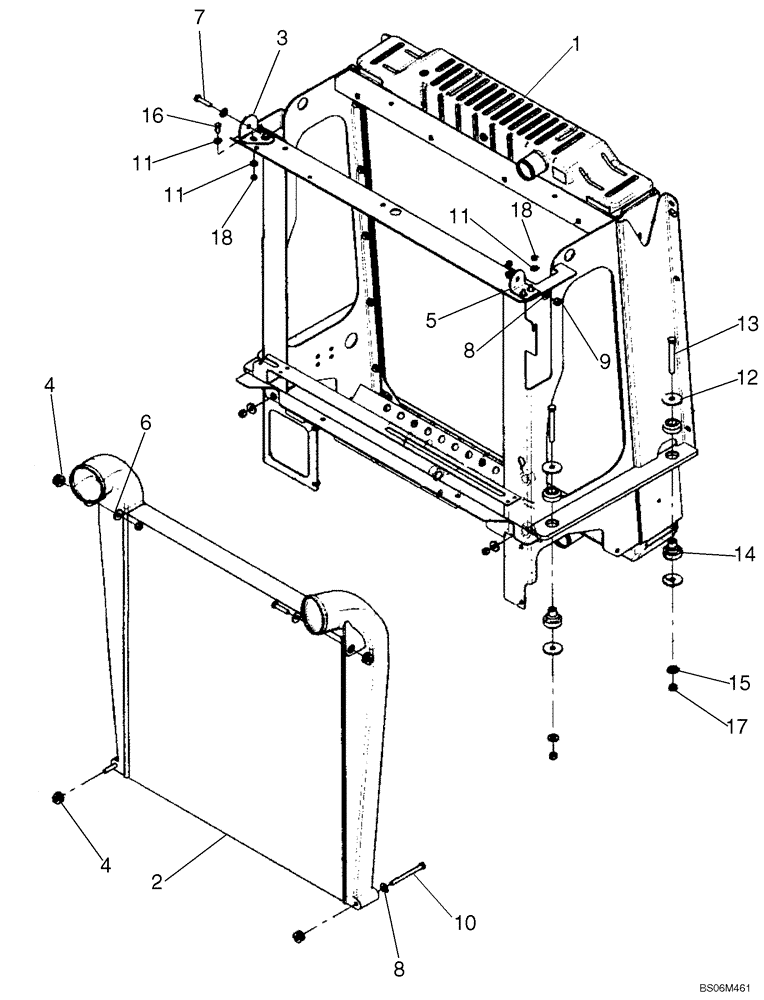 7
3
1
16
11
11
18
11
18
5
8
9
13
12
4
6
14
15
17
4
2
10
8
BS06M461