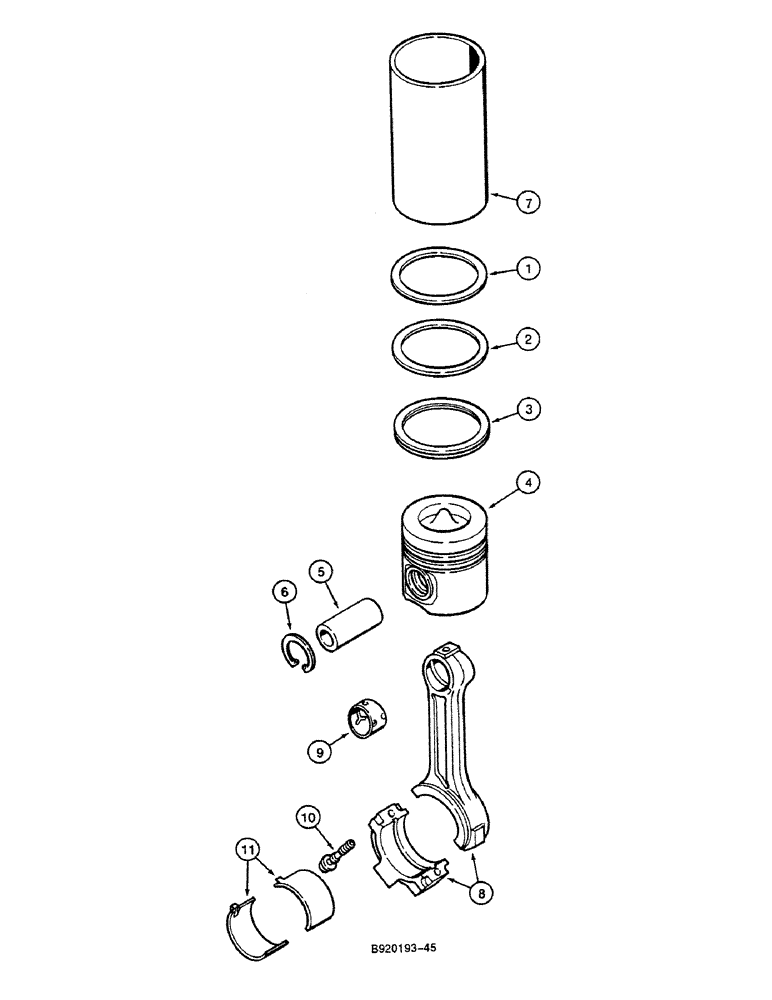 7
1
2
3
4
5
6
9
10
11
8
B920193-45