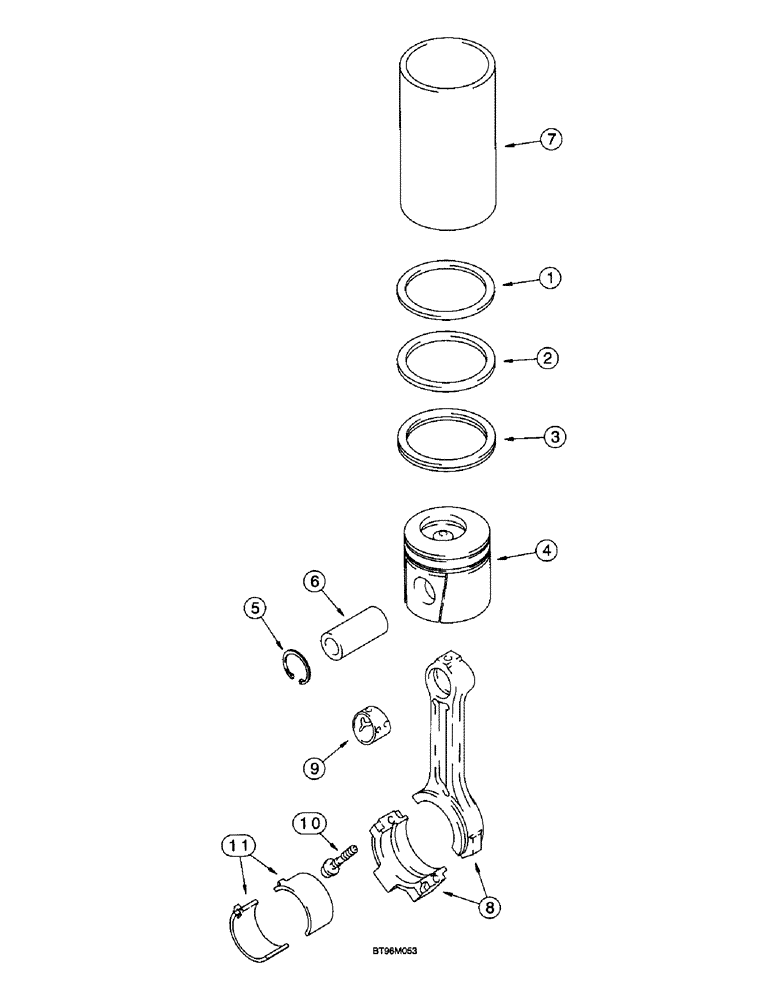 7
1
2
3
4
6
5
9
10
11
8
BT96M053