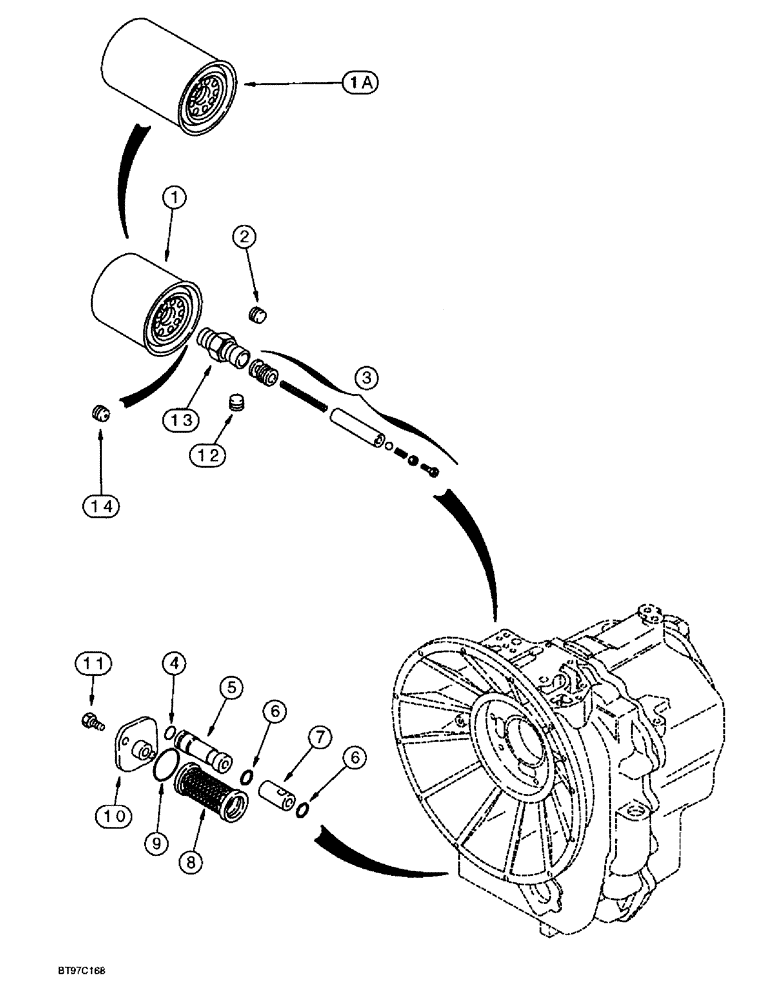 1A
1
2
3
13
12
14
11
4
5
6
7
6
10
9
8
BT97C168