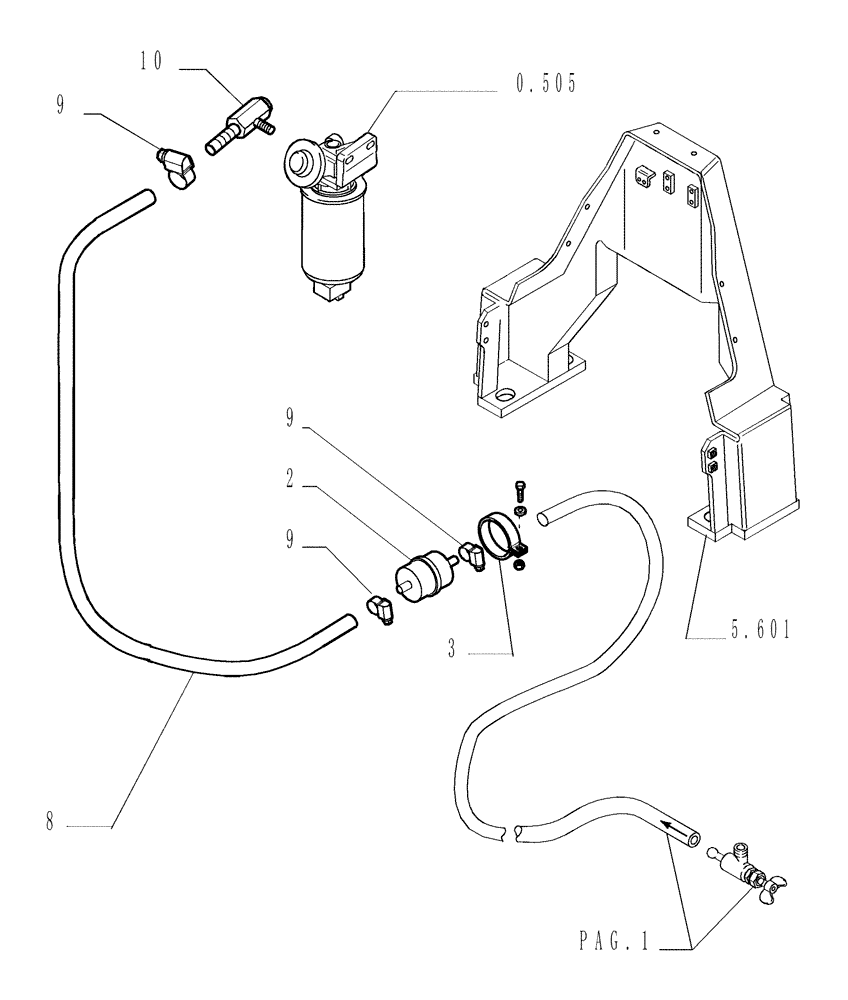 10

9

0.505

9

2

9

3

5.601

8

PAG.1