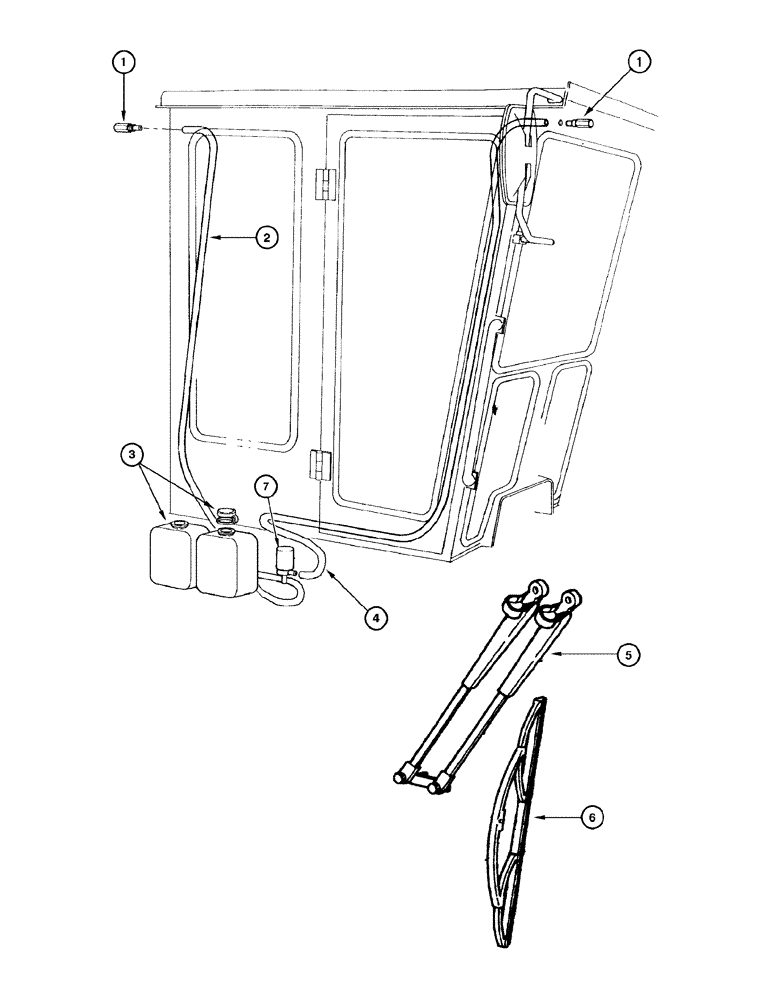 1
1
2
3
7
4
5
6