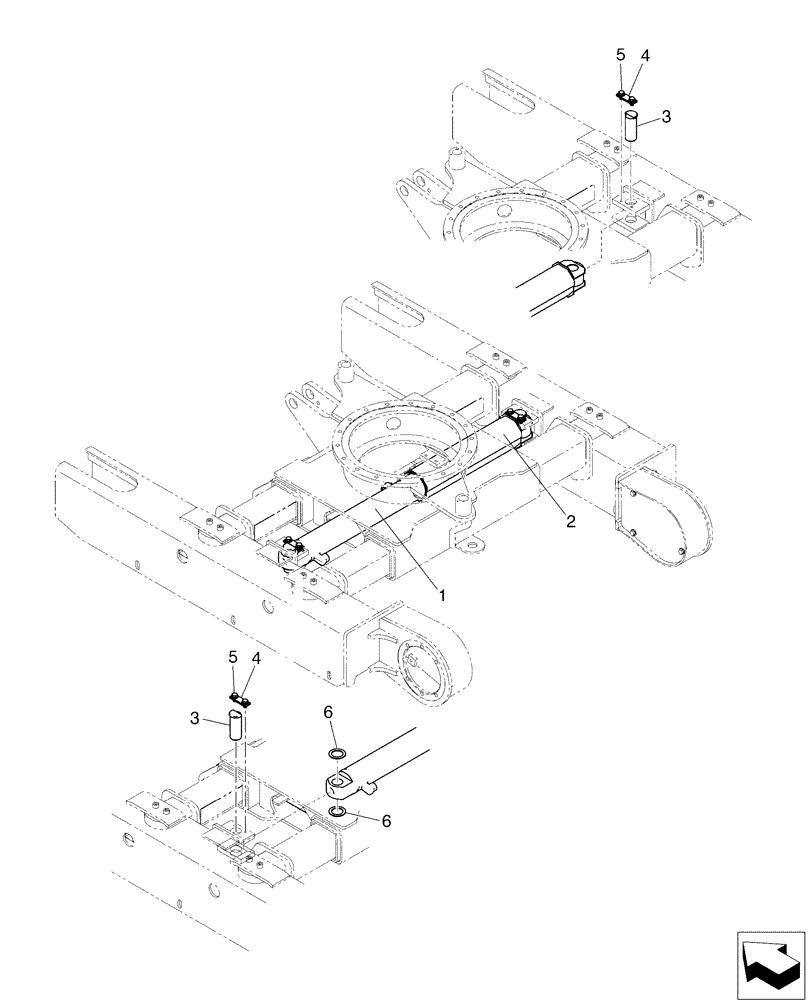 5
4
3
2
1
5
4
3
6
6