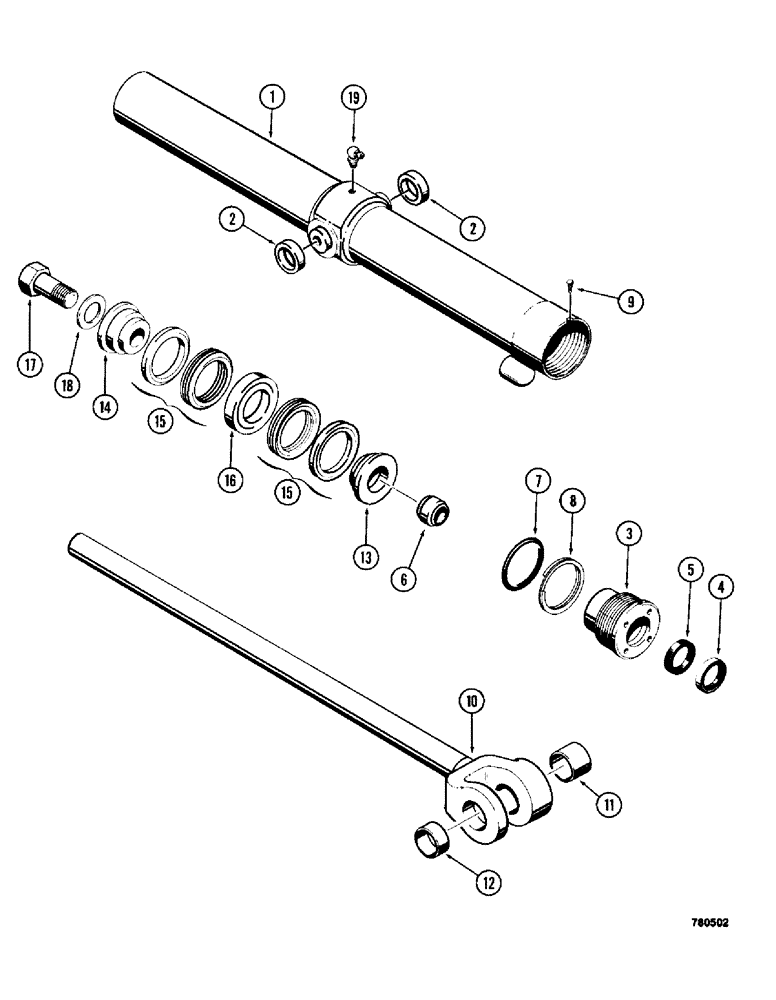 1
19
2
2
9
17
18
14
15
16
15
13
6
7
8
3
5
4
10
11
12
780502