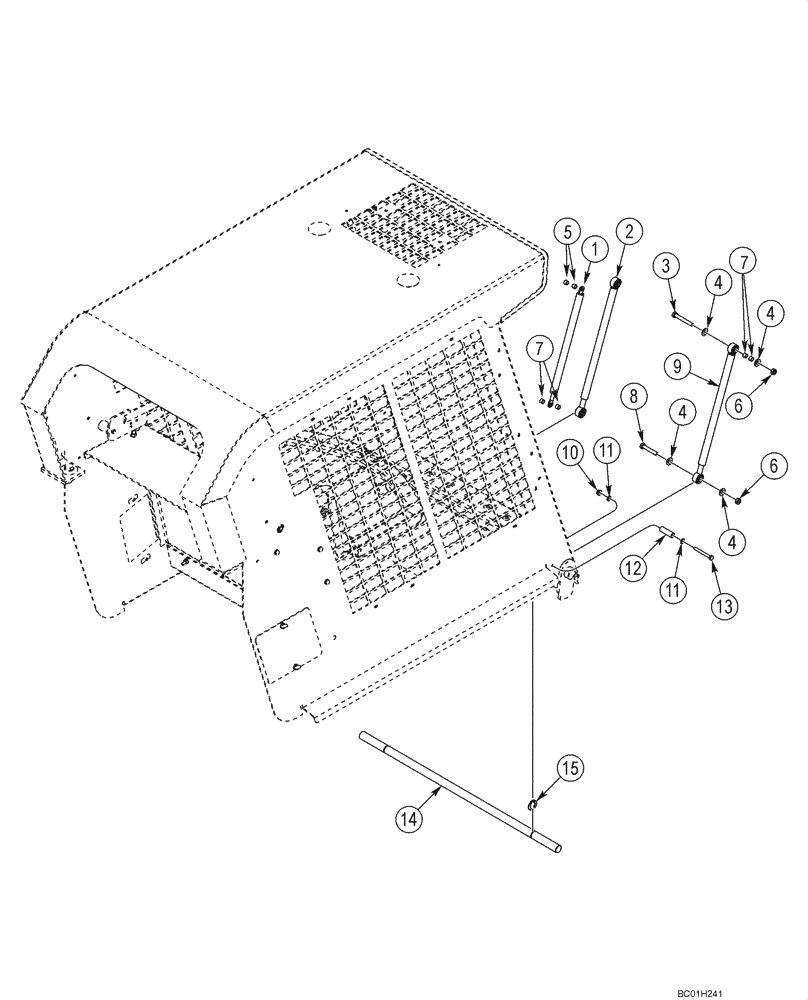 5
1
2
3
4
7
4
7
9
6
8
4
10
11
6
4
12
11
13
15
14
BC01H241