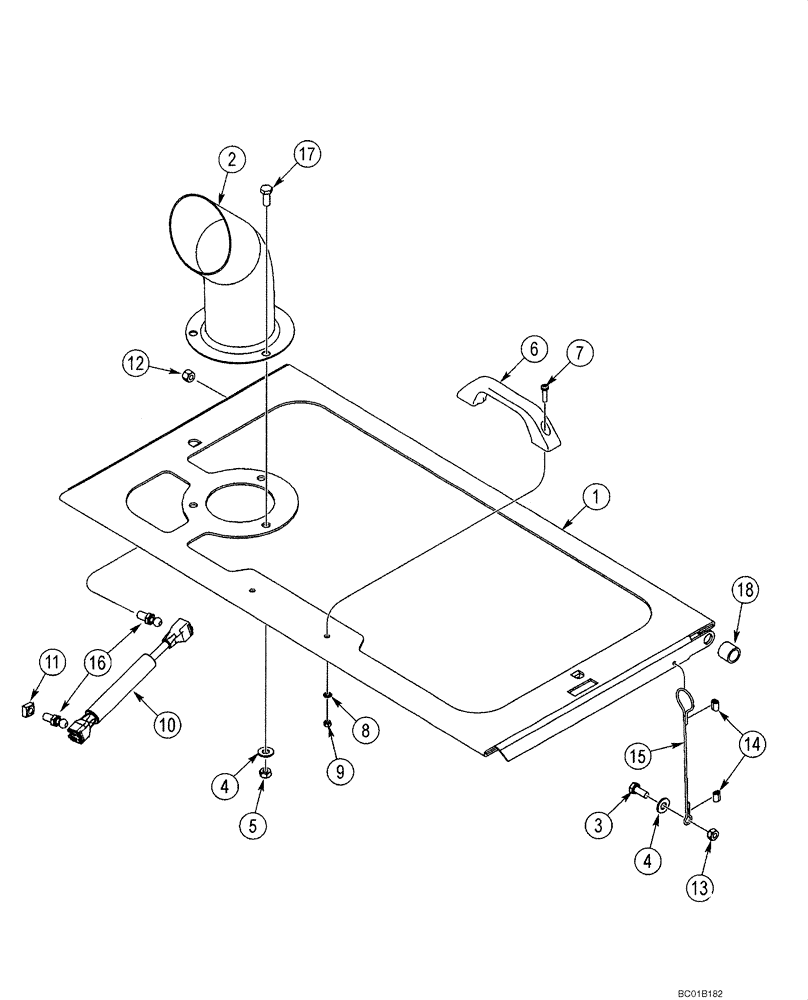 2
17
12
6
7
1
18
11
16
10
8
9
4
5
15
14
3
4
13
BC01B182