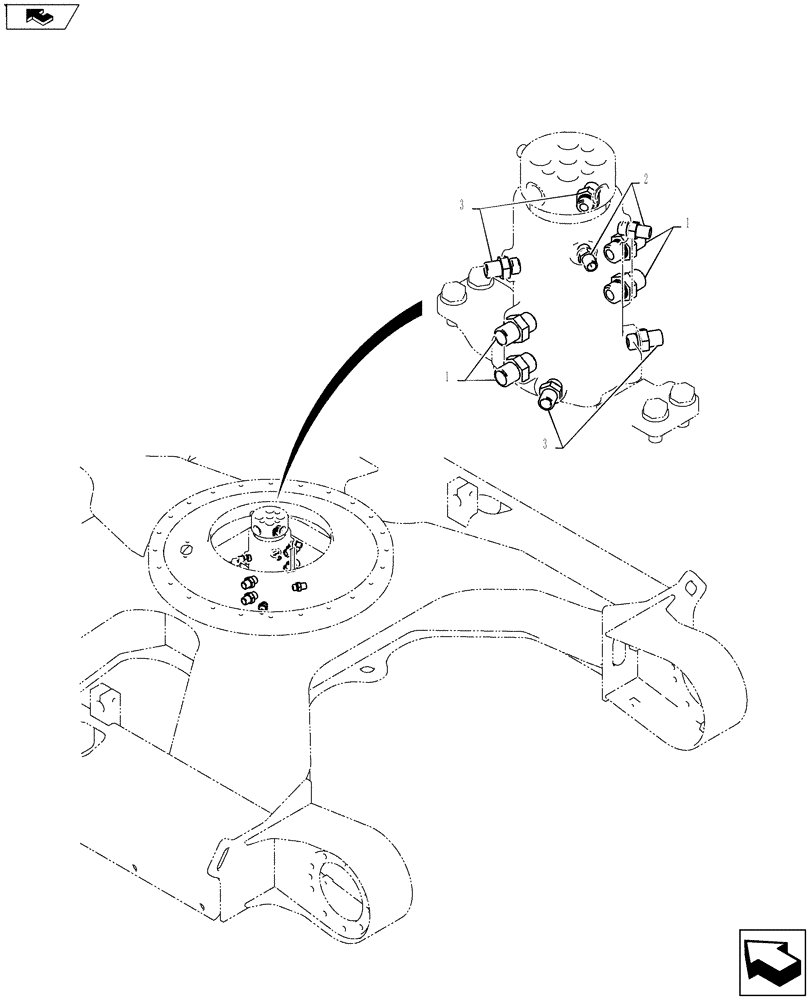 3
2
1
1
3