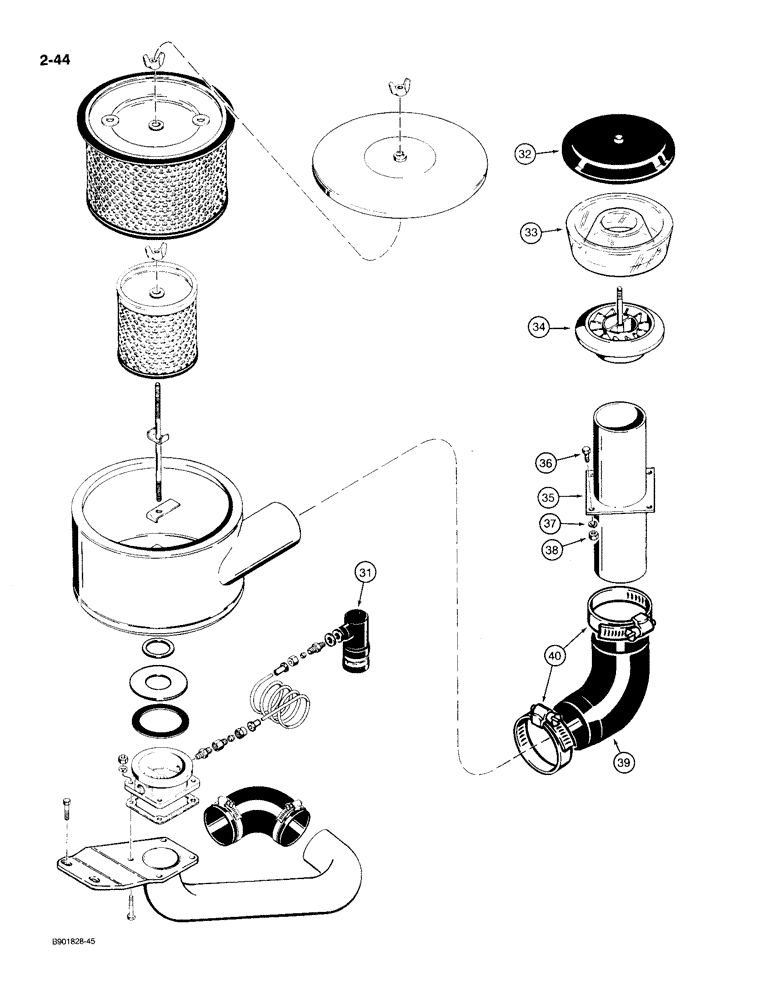 2-44

32

33

34

36

35

37

38

31

40

39

B901828-45