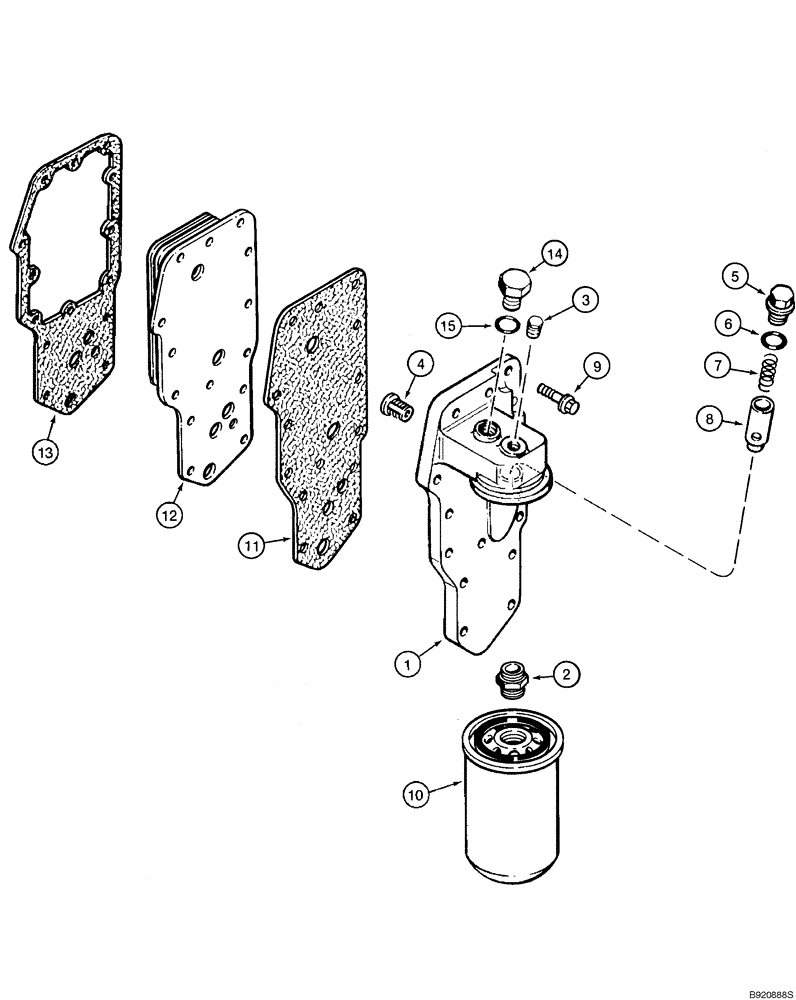 14
5
15
3
6
4
9
7
8
13
12
11
1
2
10
B920888S