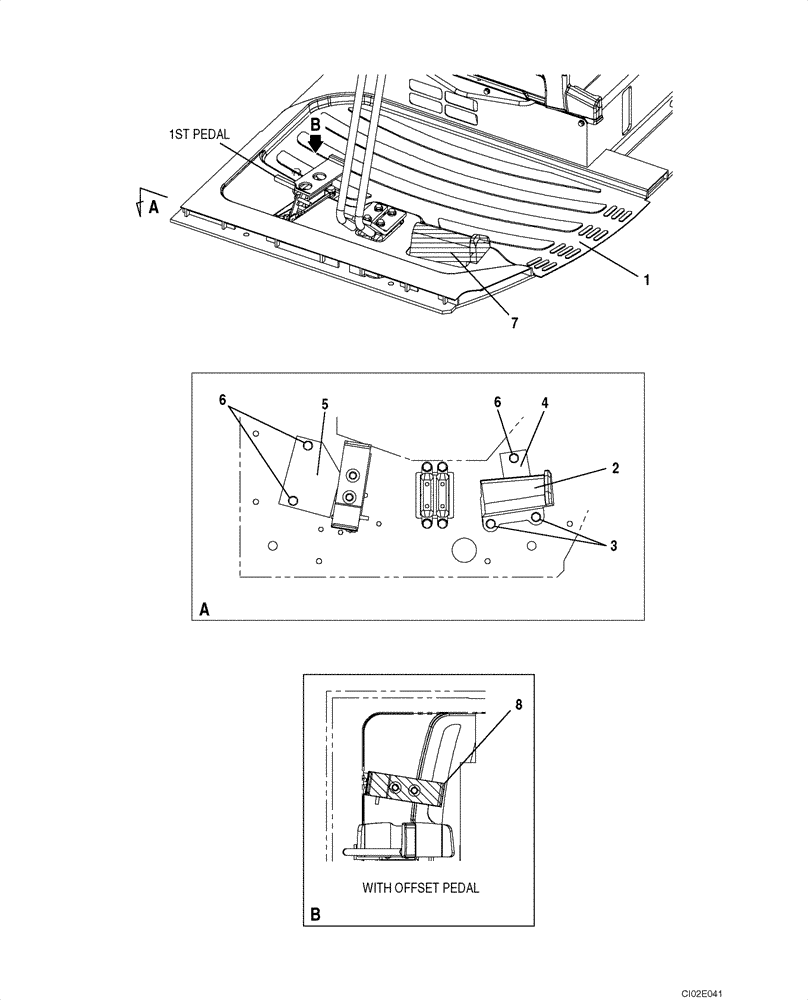 1ST PEDAL
B
A
1
7

6
5
6
4
2
3
A

8
WITH OFFSET PEDAL
B

CI02E041