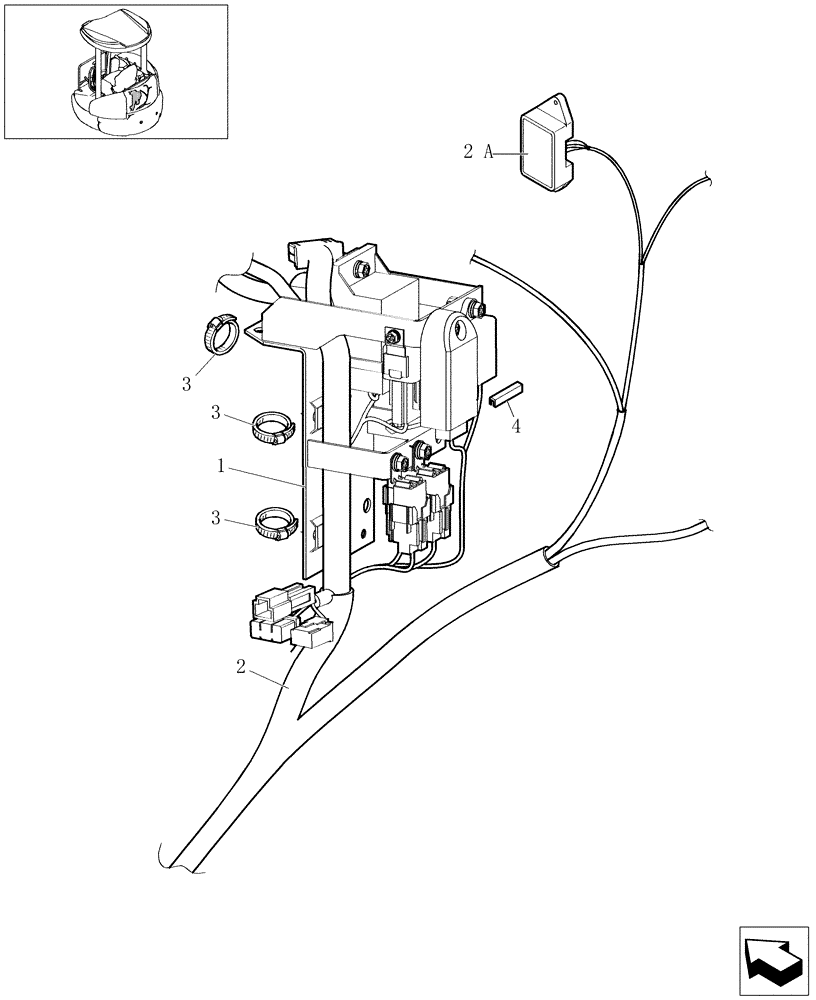 2 A
3
3
4
1
3
2