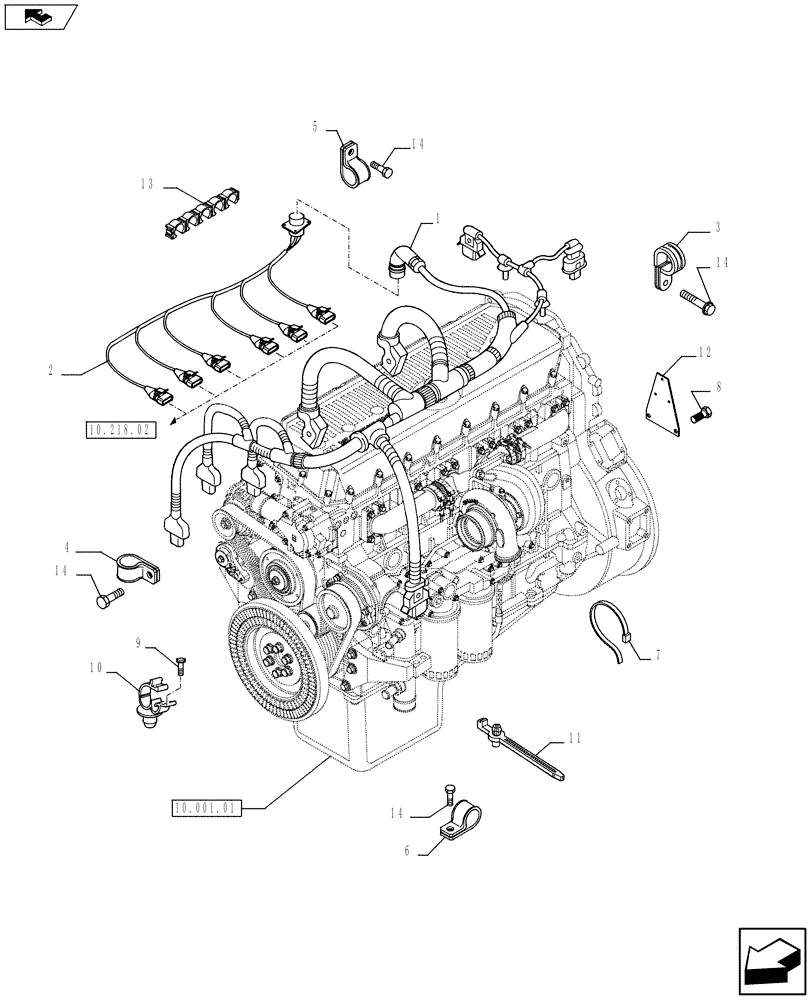 5
14
13
1
3
14
2
12
8
10.218.02
4
14
9
10
7
11
10.001.01
14
6