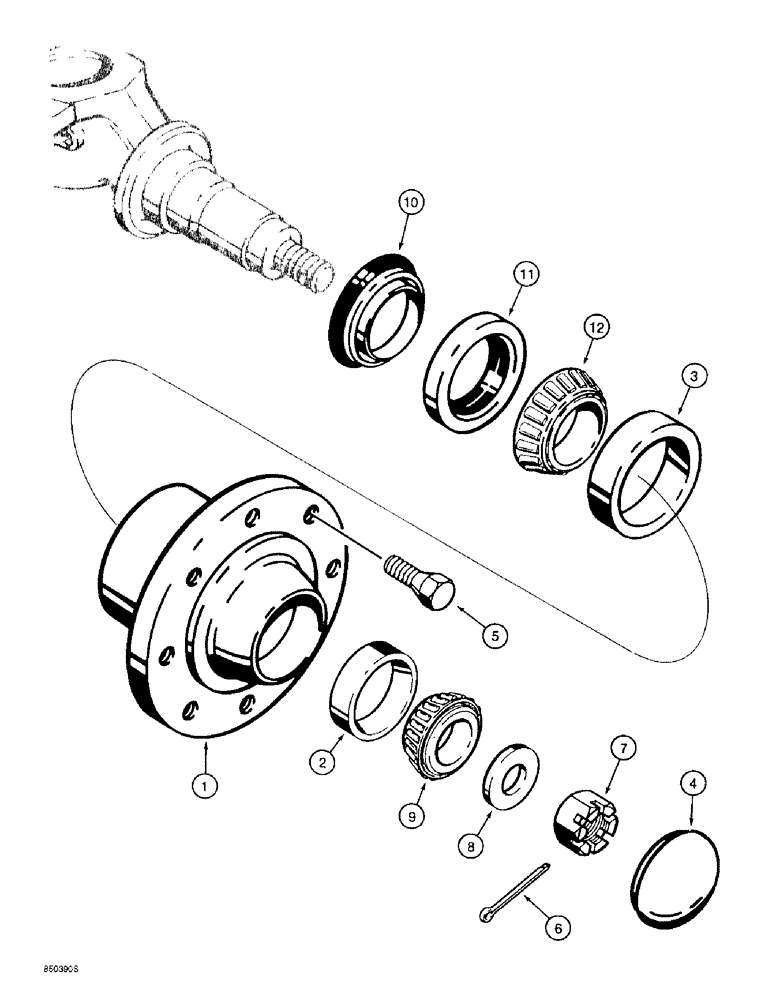 10
11
12
3
5
1
2
9
8
7
4
6
850390S