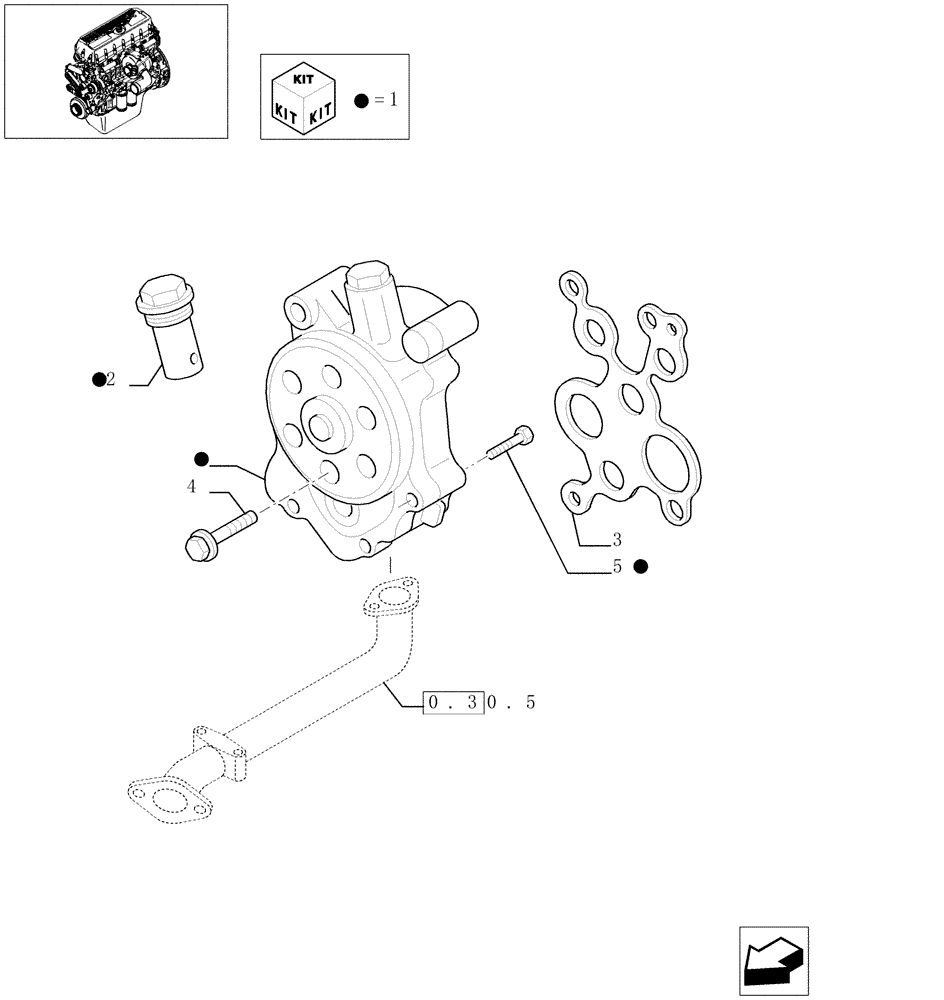 KIT
KIT KIT
● = 1

●2
●
4
3
5 ●
0 . 3 0 . 5