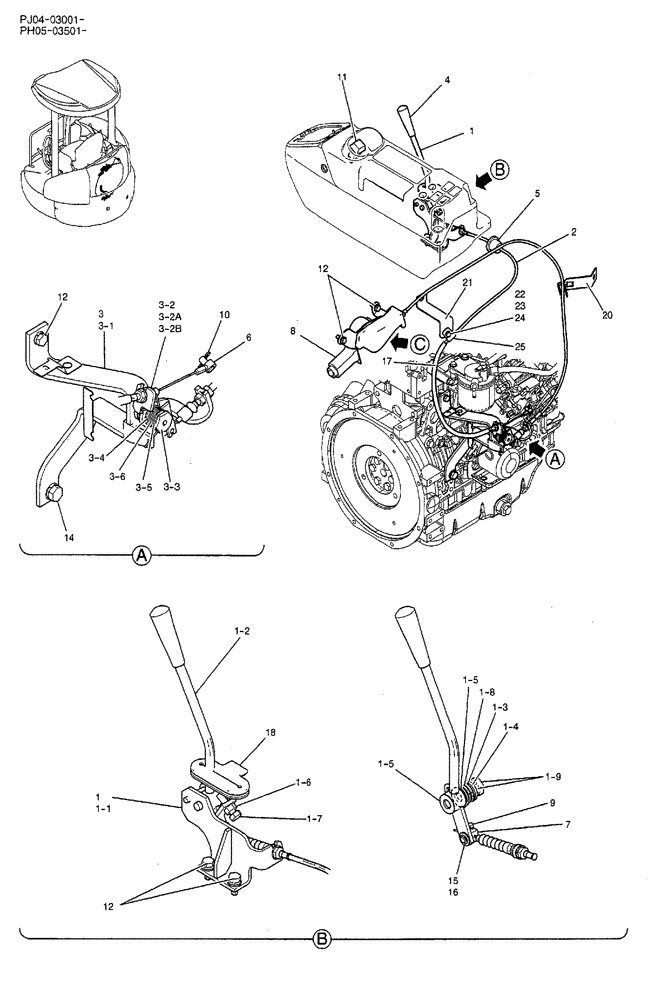 PJ04-03001-
PH05-03501-

11
4
1
B
5
2
12
21
22
23
24
20
8
C
25
17
A

12
3
3-1
3-2
3-2A
3-2B
10
6
3-4
3-6
3-5
3-3
14
A

1-2
18
1
1-1
1-6
1-7
12

1-5
1-8
1-3
1-4
1-5
1-9
9
7
15
16
B