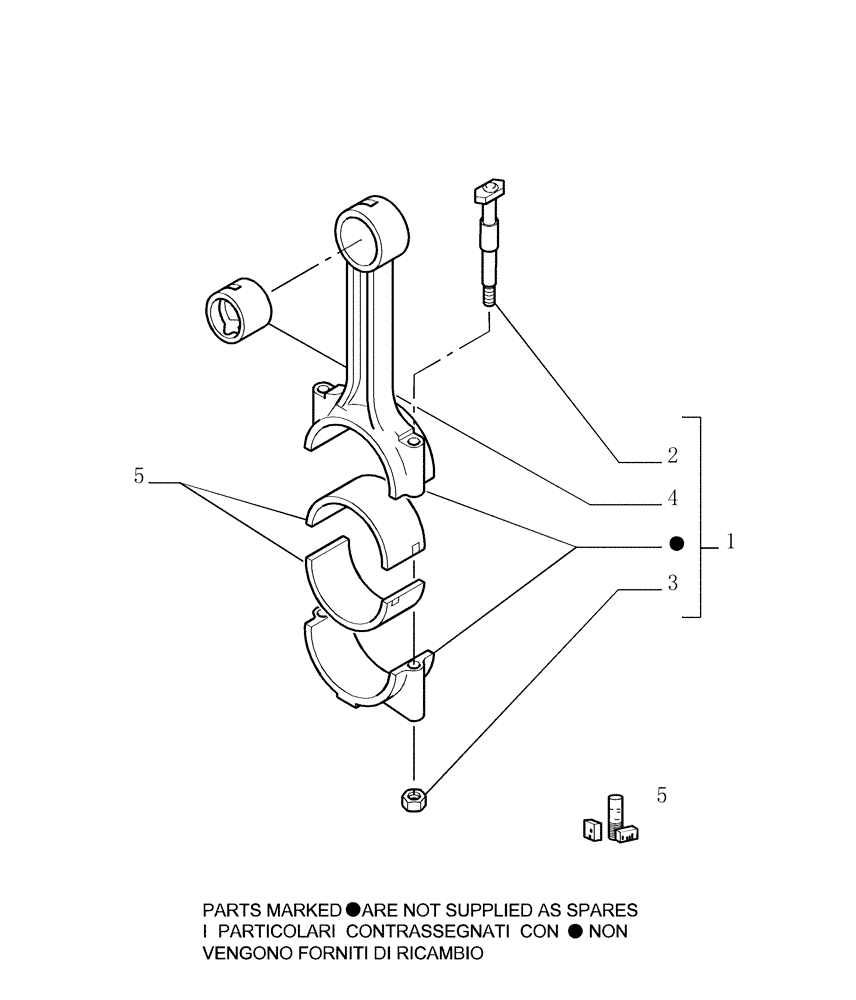 5

2

4

● 1

3

5

PARTS MARKED ● ARE NOT SUPPLIED AS SPARES
I PARTICOLARI CONTRASSEGNATI CON ● NON VENGONO FORNITI DI RICAMBIO