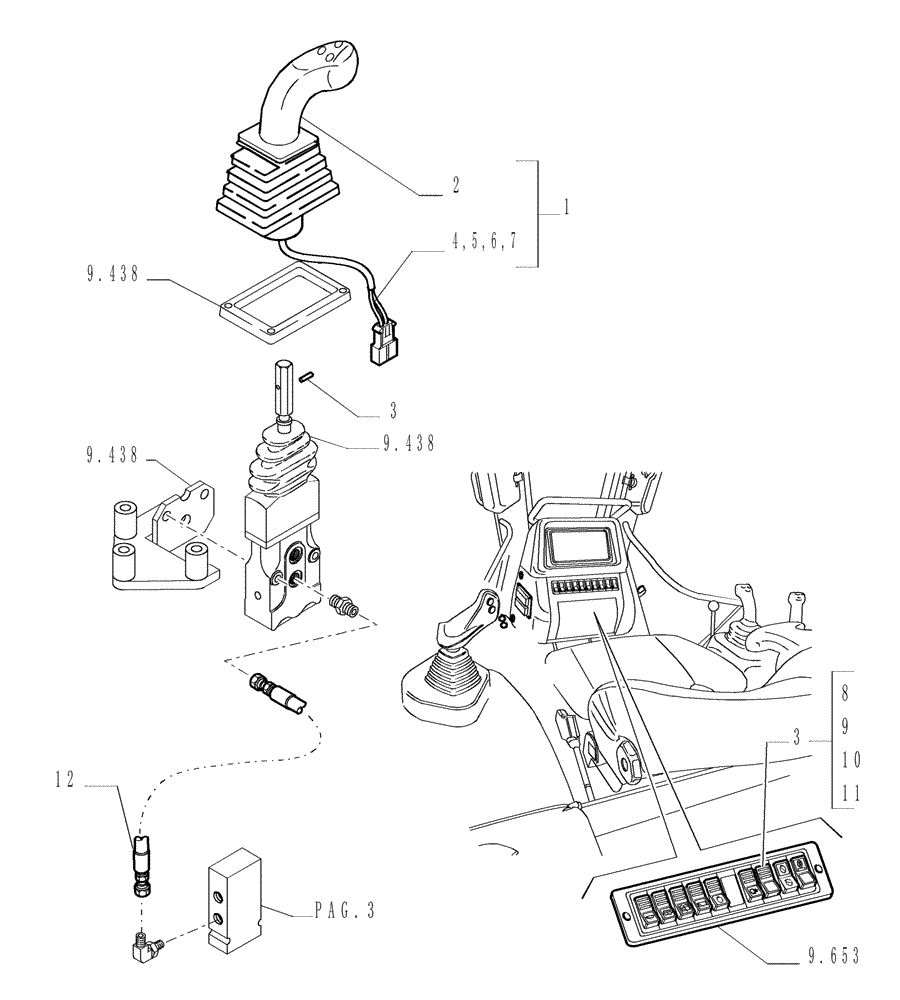 2
1
4,5,6,7
9.438
3
9.438
9.438
8
9
10
11
3
12
PAG.3
9.653