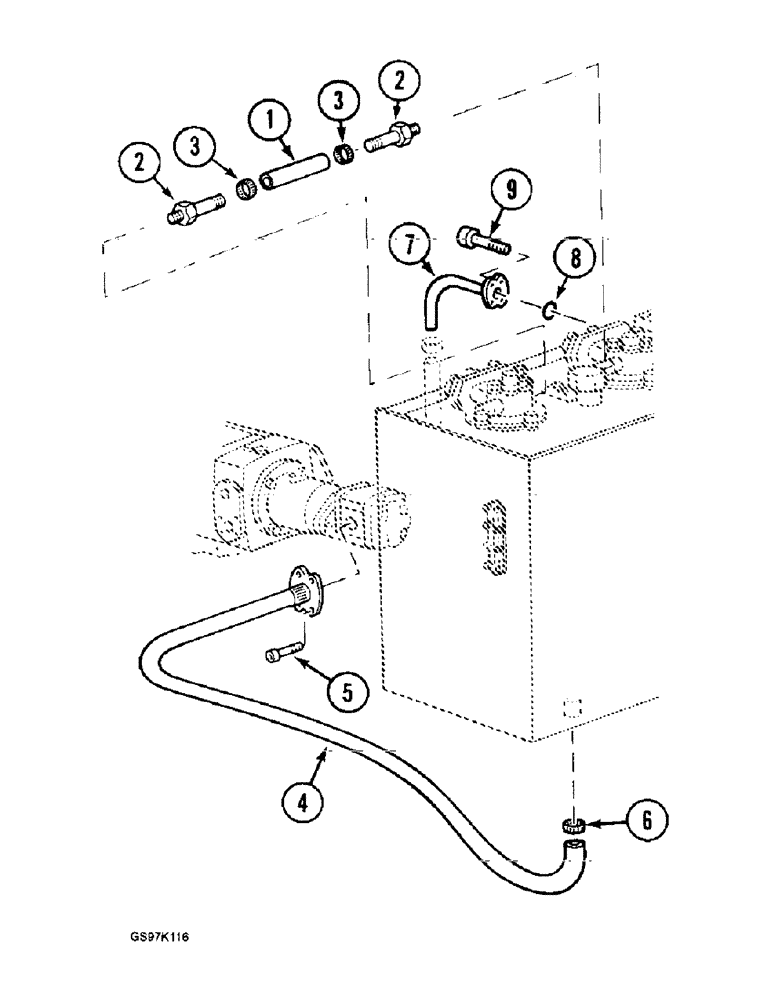 2
3
1
3
2
9
7
8
5
4
6
GS97K116