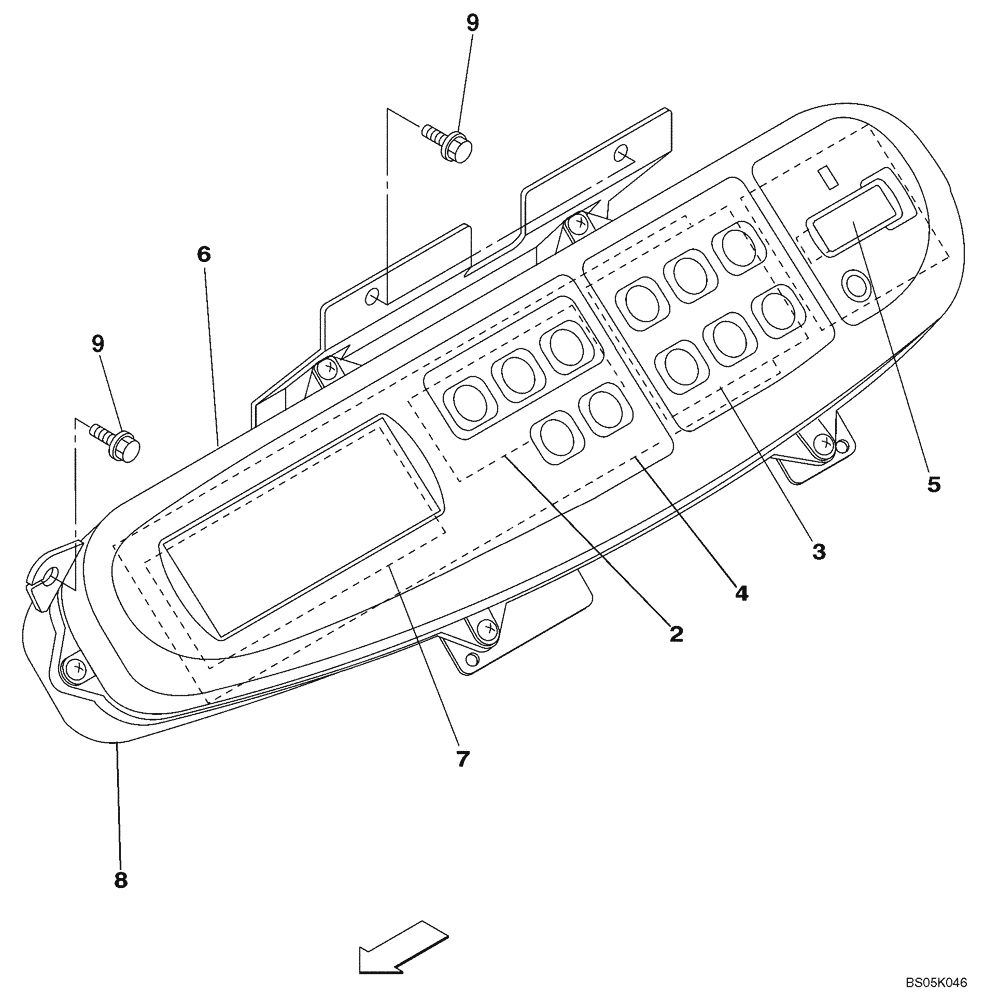 9
6
9
5
3
4
2
7
8
BS05K046