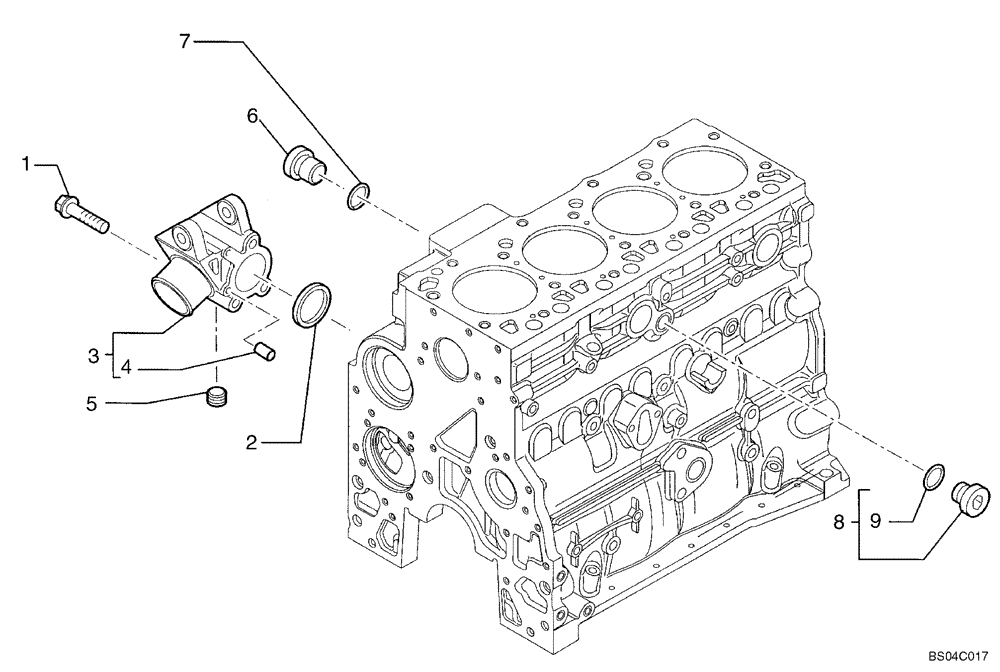 7
6
1
3
4
5
2
8
9
BS04C017