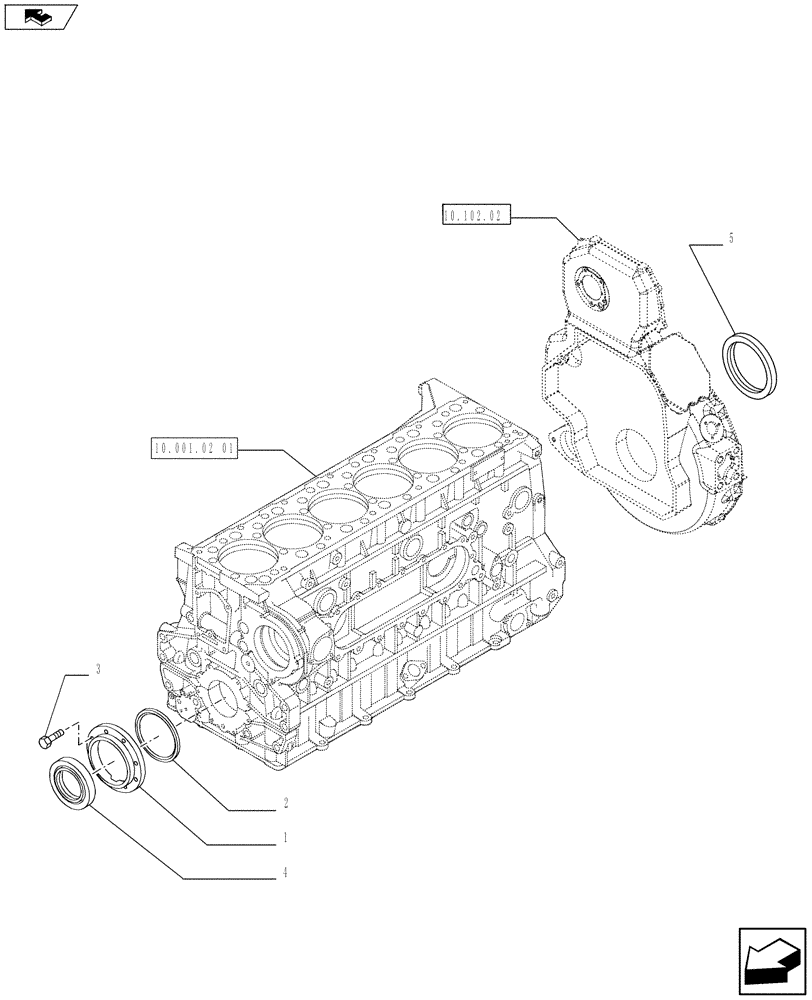 10.102.02

5

10.001.02 01

3

2

1

4