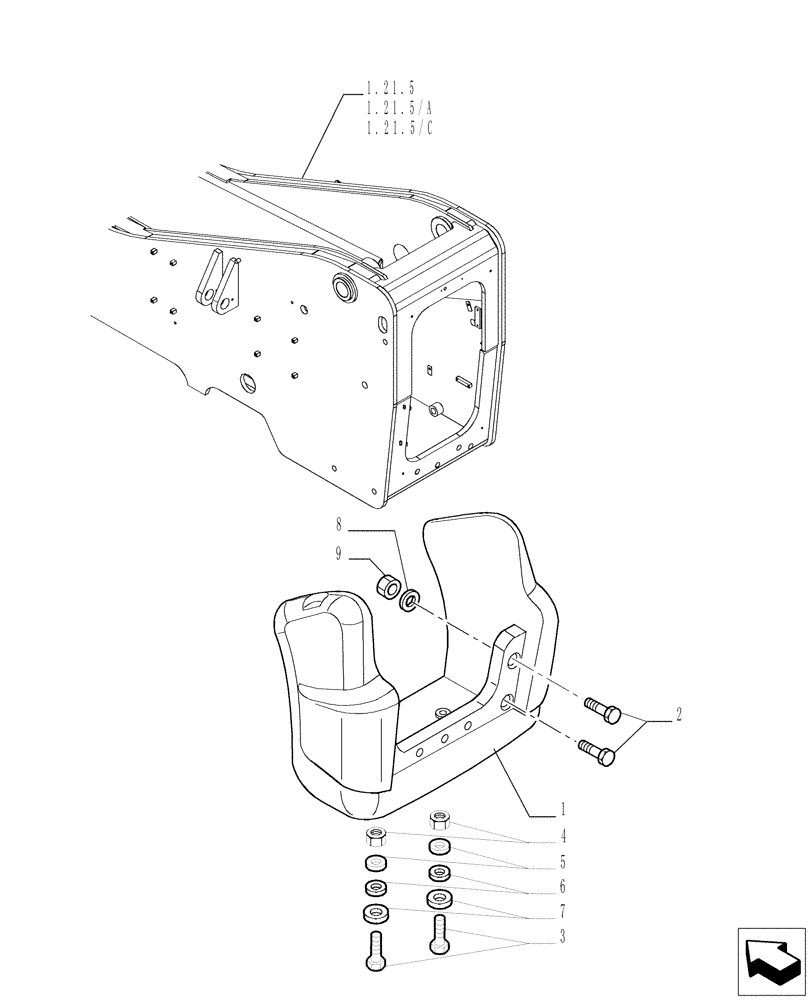 1.21.5
1.21.5/A
1.21.5/C

8
9
2
1
4
5
6
7
3