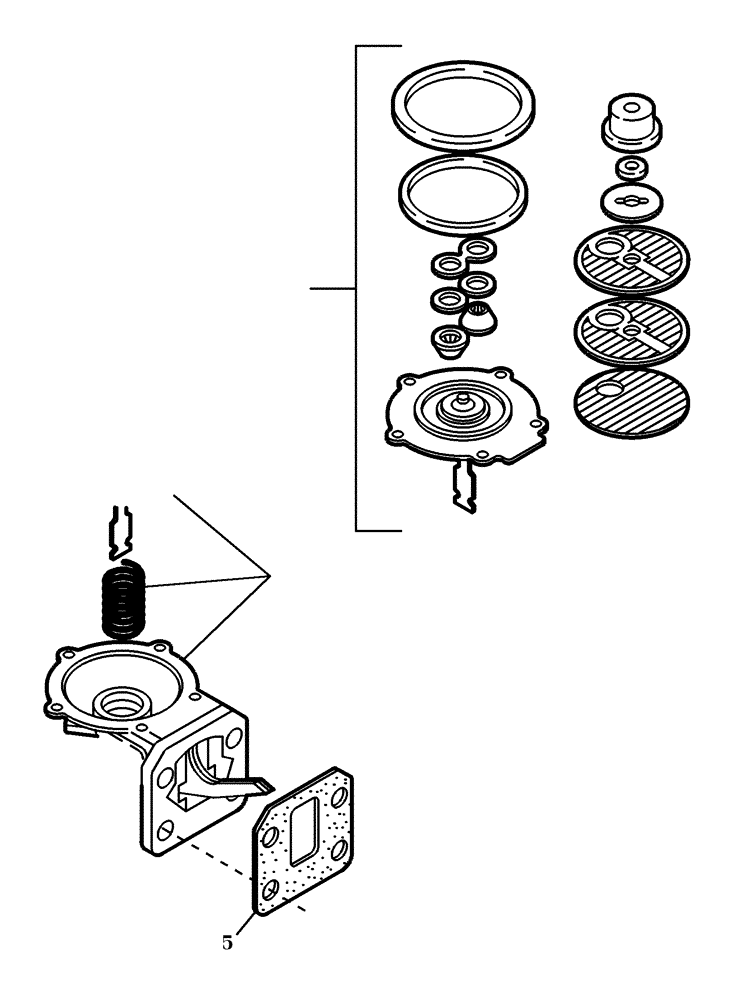 5