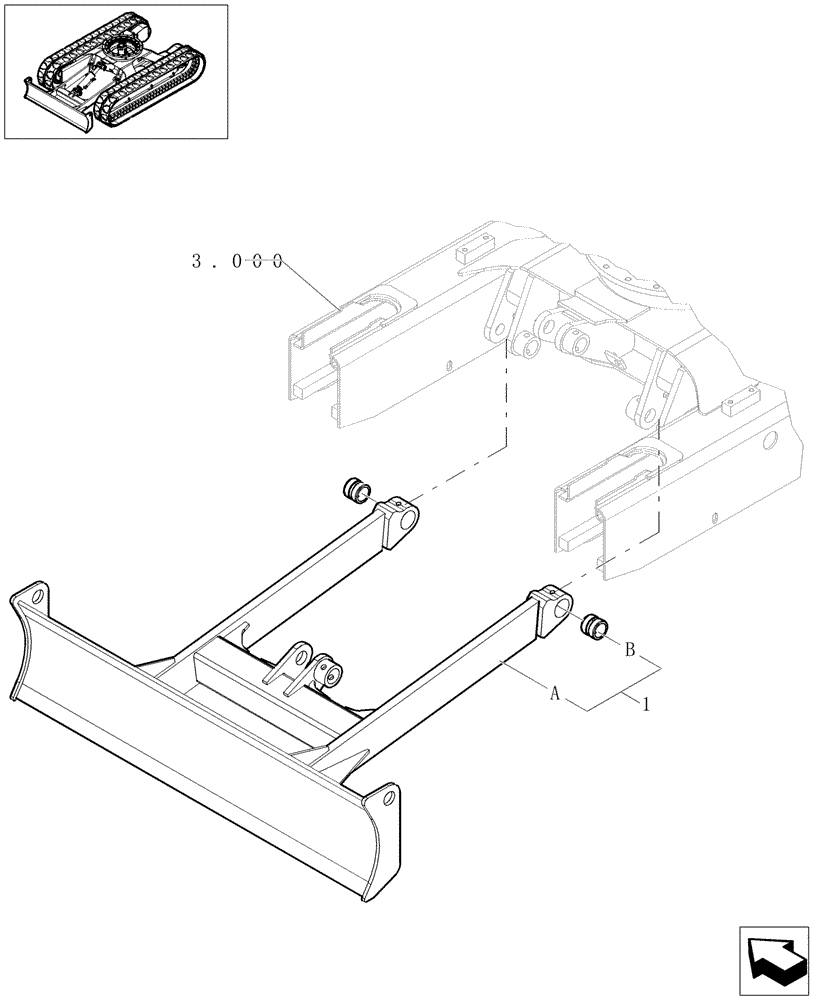 3.000

B

A

1