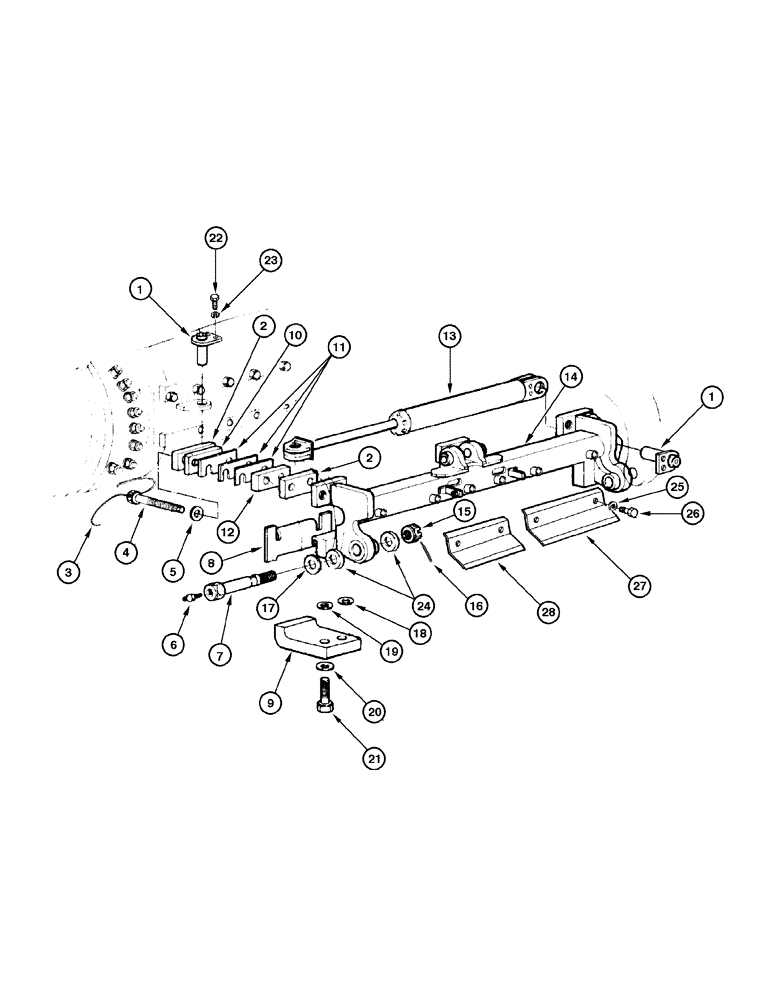 22
23
1
2
10
11
13
14
1
2
25
26
15
12
3
4
5
8
17
24
16
28
27
6
7
18
19
9
20
21