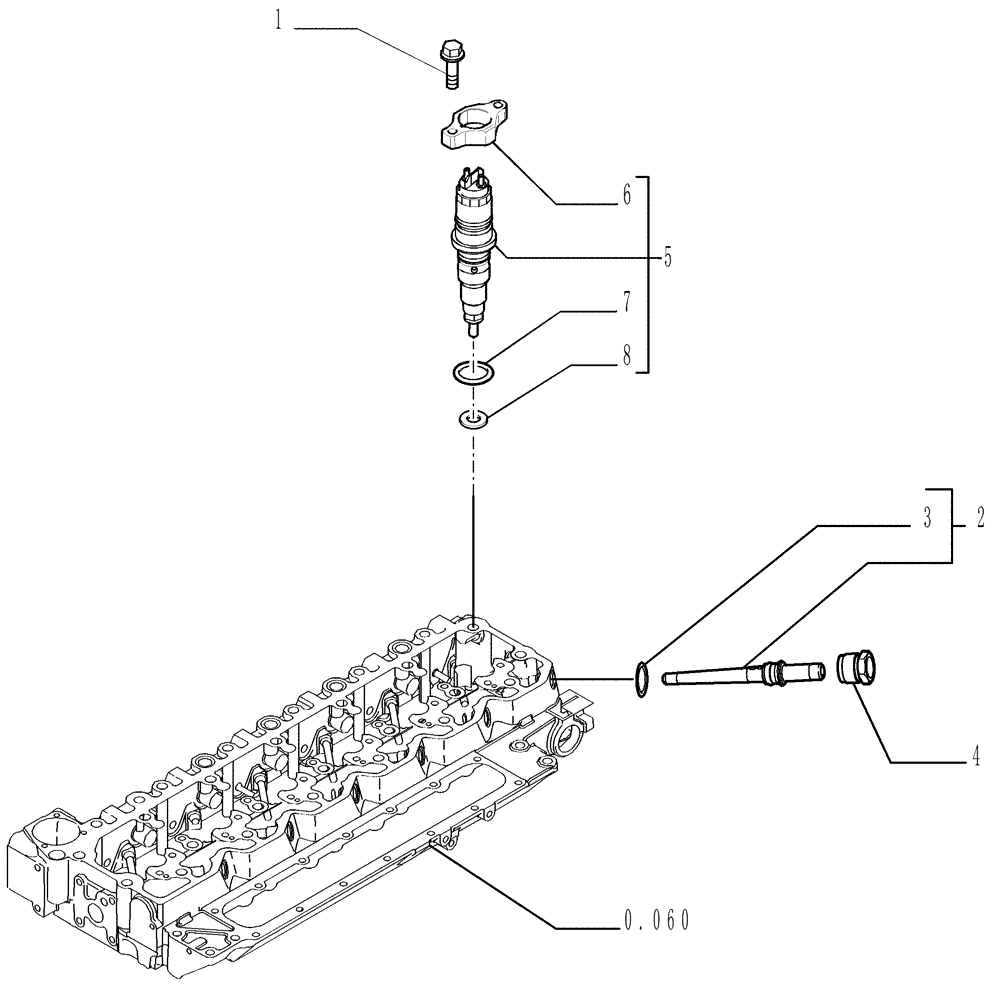 1
6
5
7
8
3
2
4
0.060