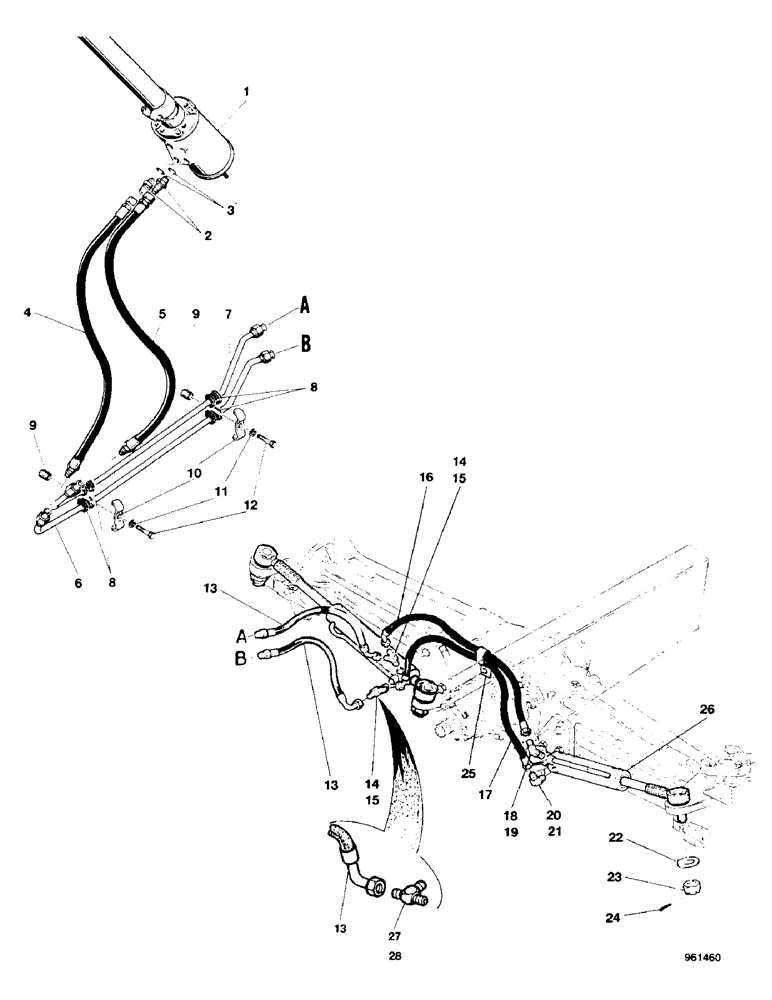 1
3
2
4
5
9
7
A
B
8
9
10
11
12
6
8
14
15
16
13
A
B
13
14
15
25
17
18
19
20
21
26
22
23
24
13
27
28
961460