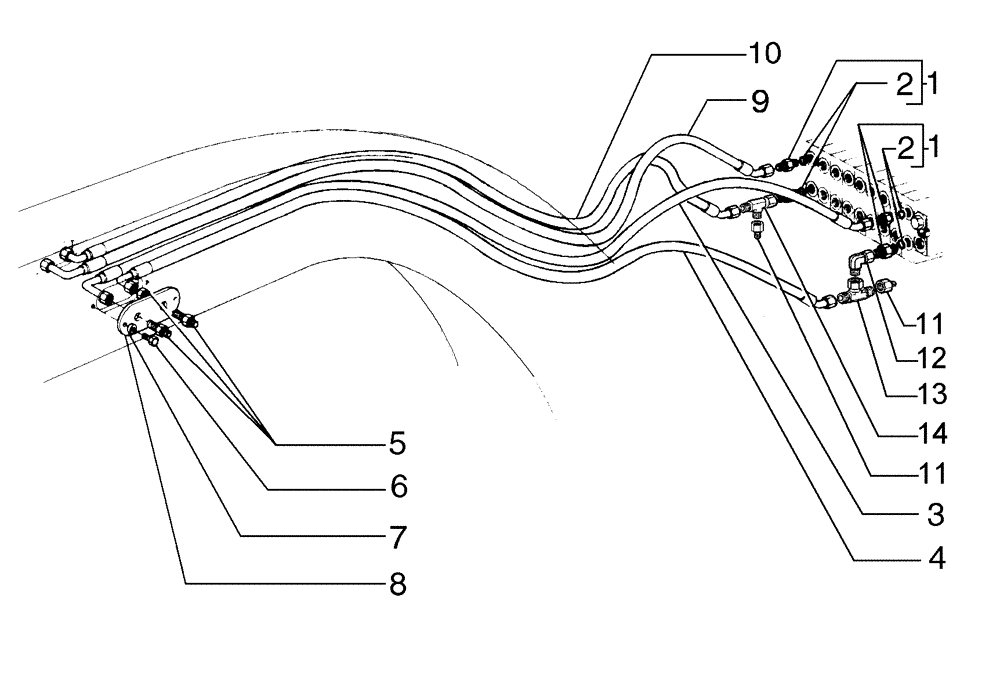 10
9
2
1
2
1
11
12
13
14
11
3
4
5
6
7
8