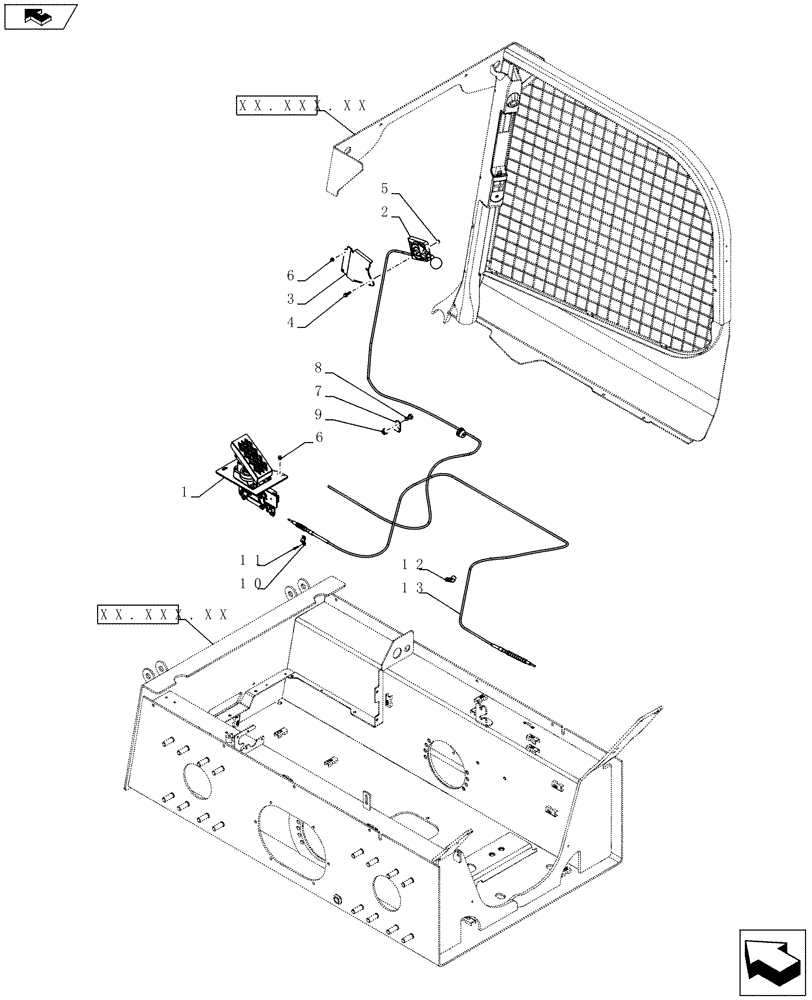 XX.XXX.XX

5

2

6

3

4

8

7

9

6

1

11

10

12

13

XX.XXX.XX