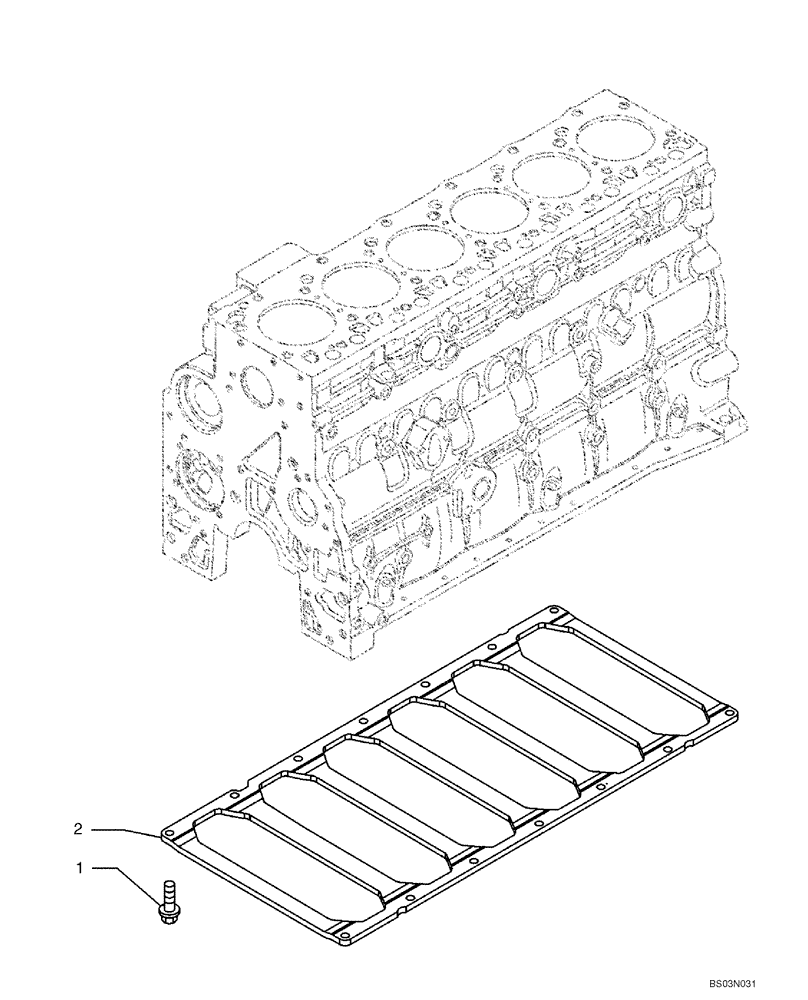 2
1
BS03N031