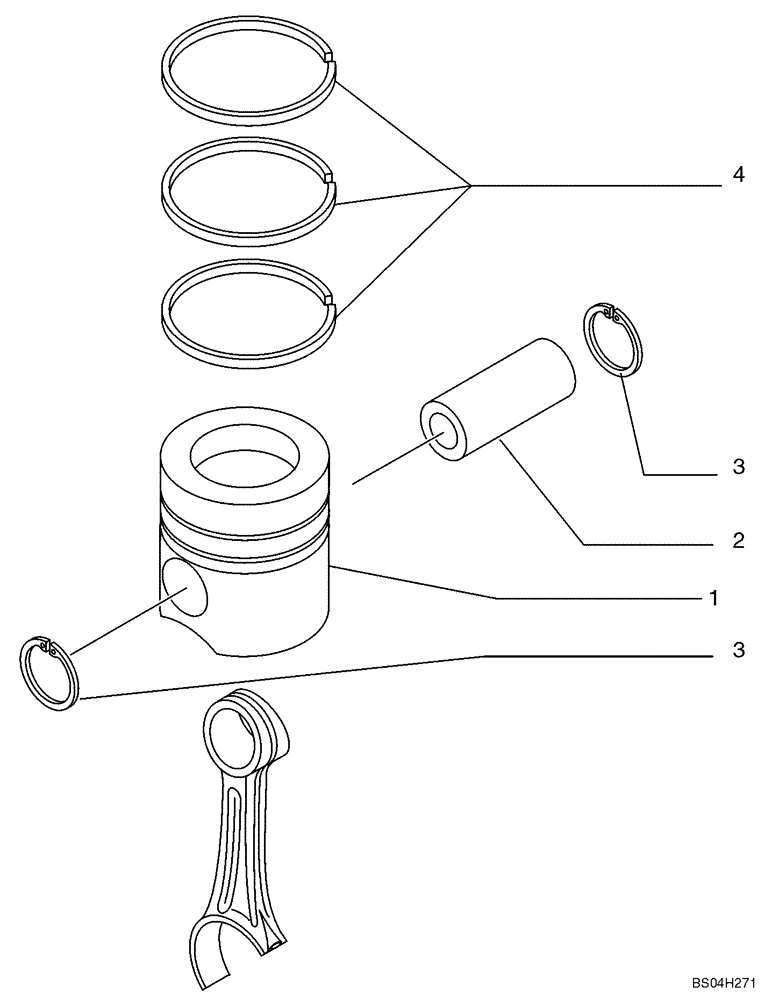 4

3

2

1

3

BS04H271