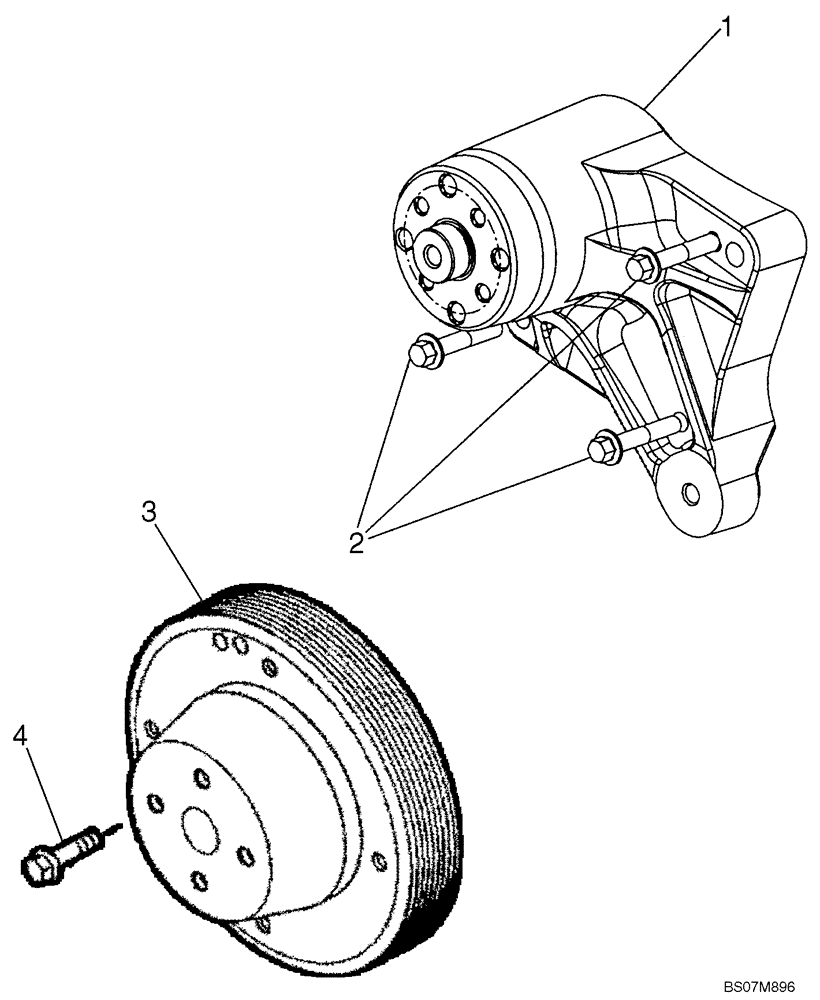 1
2
3
4
BS07M896