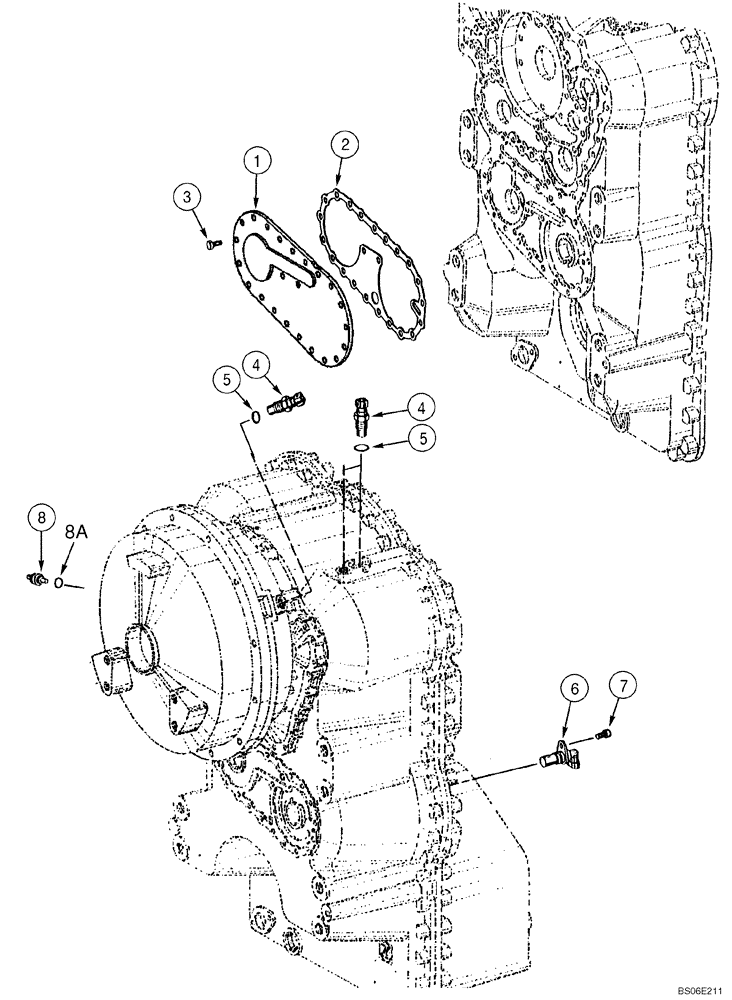 1
2
3
5
4
4
5
8
8A
6
7
BS06E211