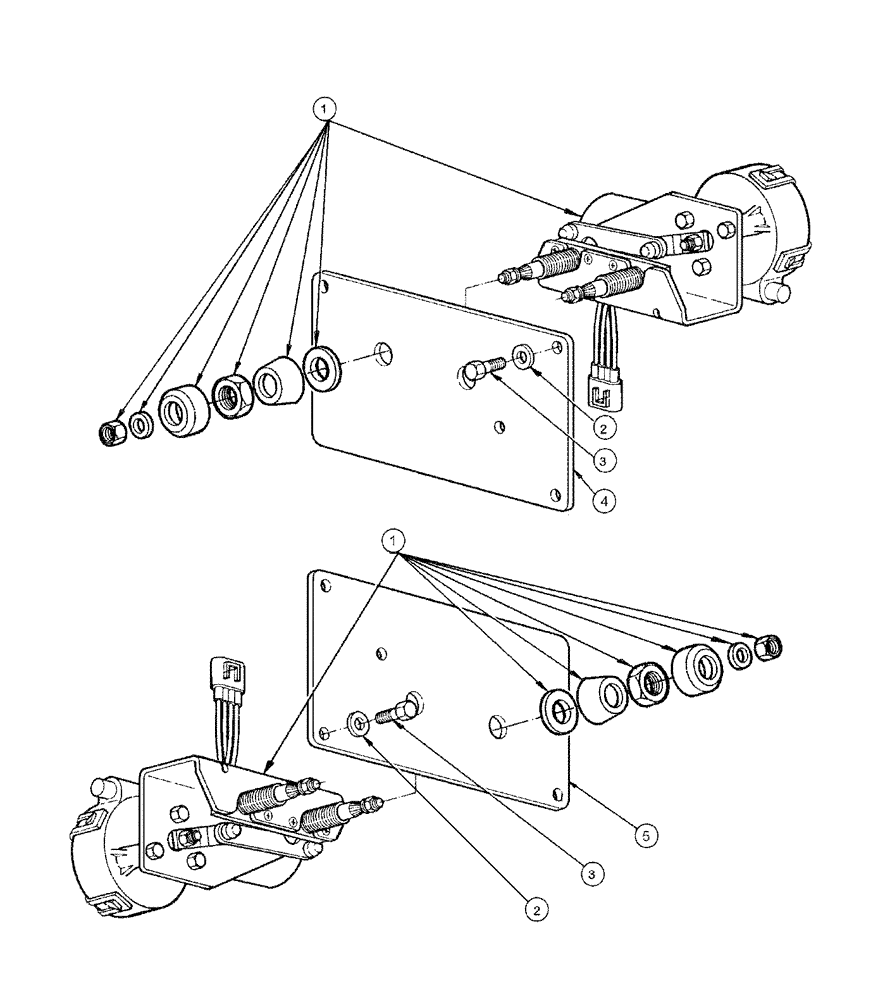 1
2
3
4
1
5
3
2