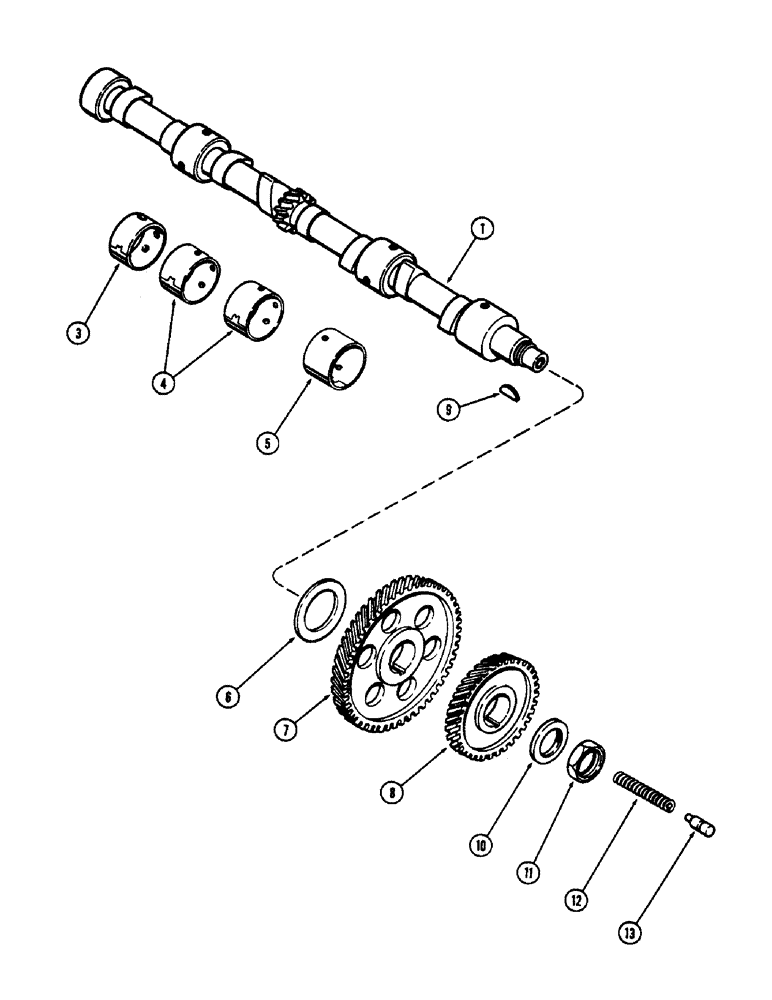 1
3
4
5
9
6
7
8
10
11
12
13