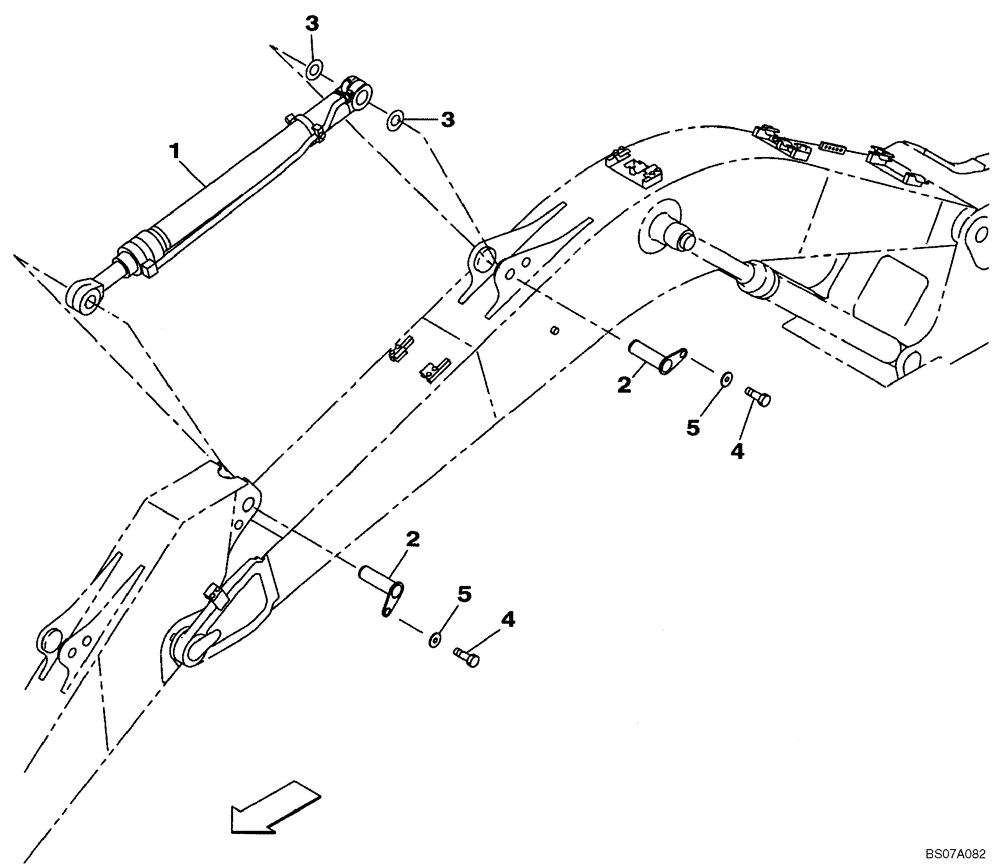 3
3
1
2
5
4
2
5
4
BS07A082