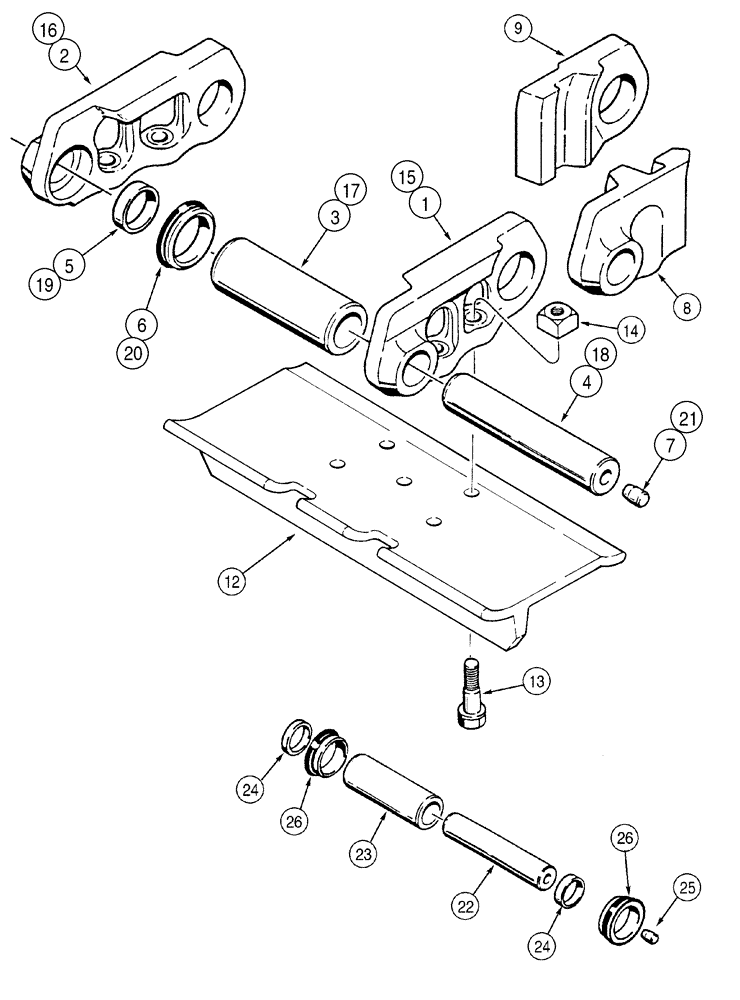 16
2
9
17
3
15
1
19
5
6
20
8
14
18
4
21
7
12
13
24
26
23
22
26
25
24