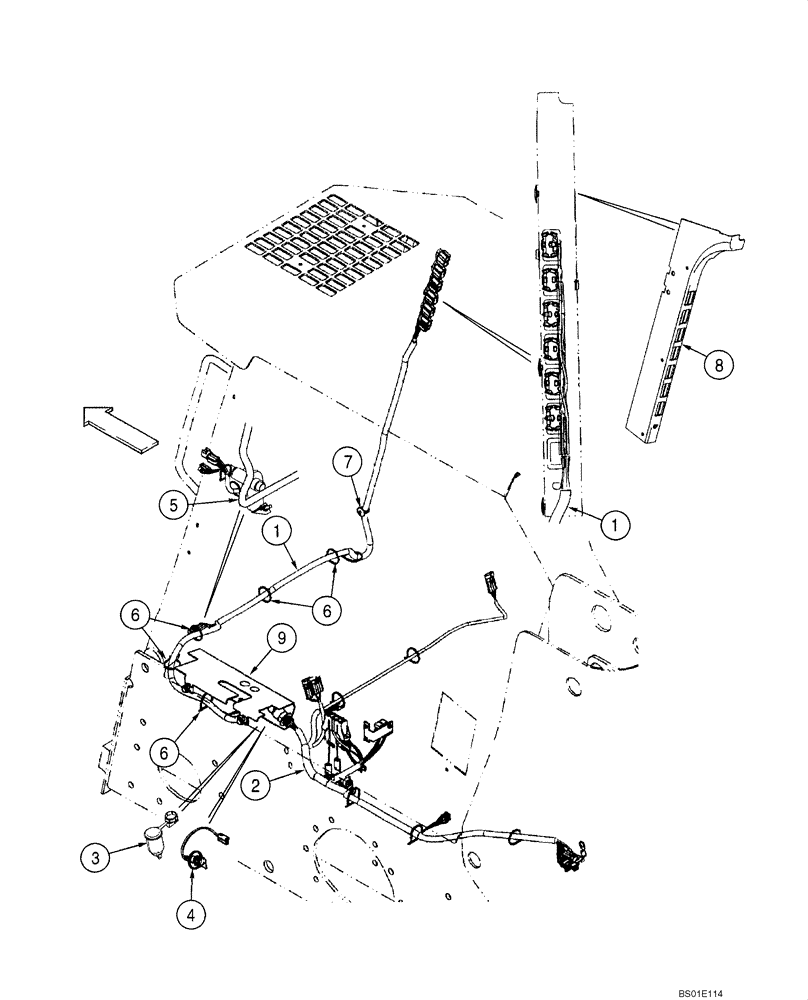 8
7
5
1
1
6
6
9
6
2
3
4
BS01E114