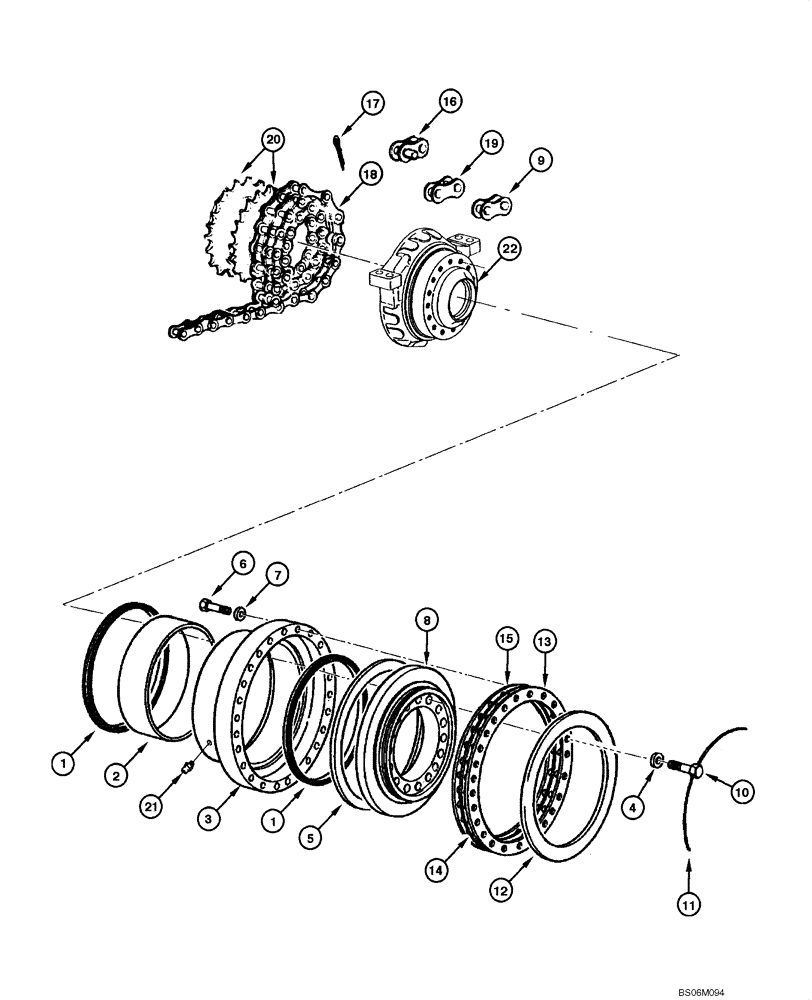 17
16
20
19
9
18
22
6
7
8
15
13
1
2
21
3
1
5
14
12
4
10
11
BS06M094