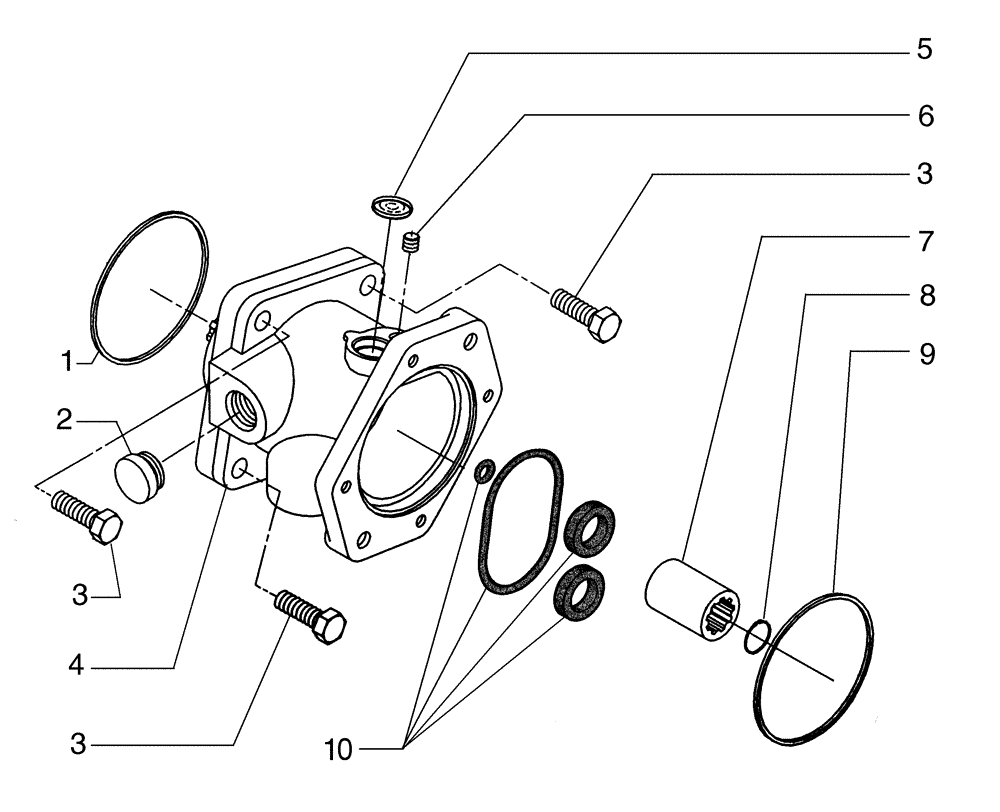 5
6
3
7
8
9
1
2
3
4
3
10